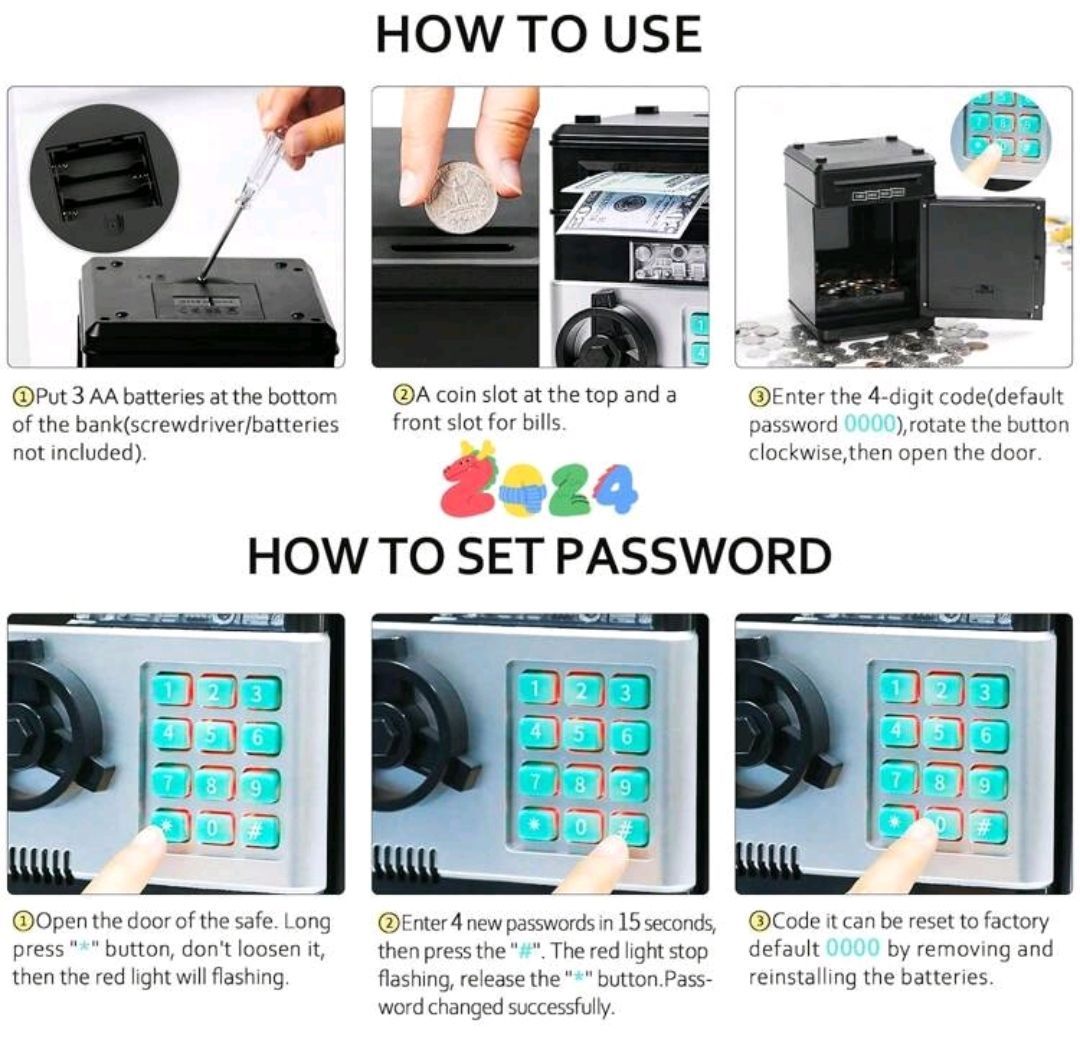 HOW TO USE

①Put 3 AA batteries at the bottom of the bank(screwdriver/batteries not included).

②A coin slot at the top and a front slot for bills.

③Enter the 4-digit code(default password 0000),rotate the button clockwise,then open the door.

2024

HOW TO SET PASSWORD

1 2 3
4 5 6
7 8 9
* 0 #

1 2 3
4 5 6
7 8 9
* 0 #

1 2 3
4 5 6
7 8 9
* 0 #

①Open the door of the safe. Long press "*" button, don't loosen it, then the red light will flashing.

②Enter 4 new passwords in 15 seconds, then press the "#". The red light stop flashing, release the "*" button.Password changed successfully.

③Code it can be reset to factory default 0000 by removing and reinstalling the batteries.