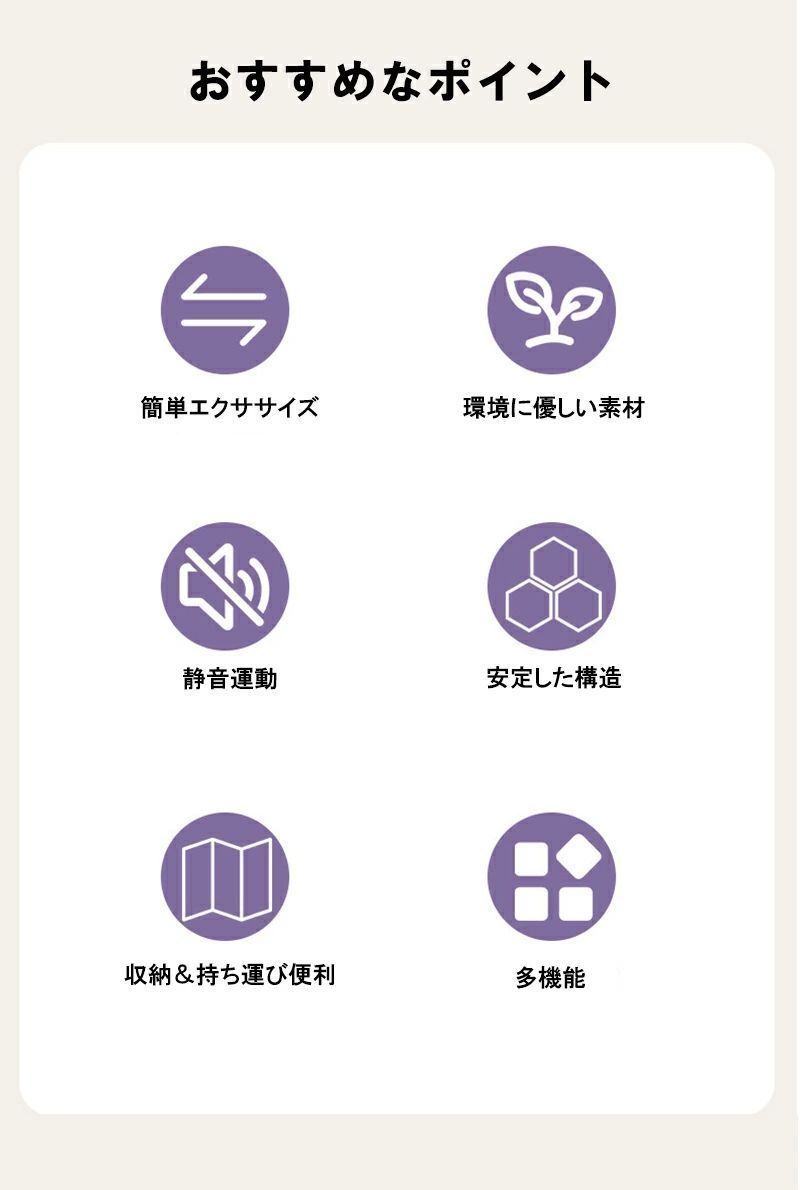 おすすめなポイント

簡単エクササイズ

環境に優しい素材

静音運動

安定した構造

収納＆持ち運び便利

多機能