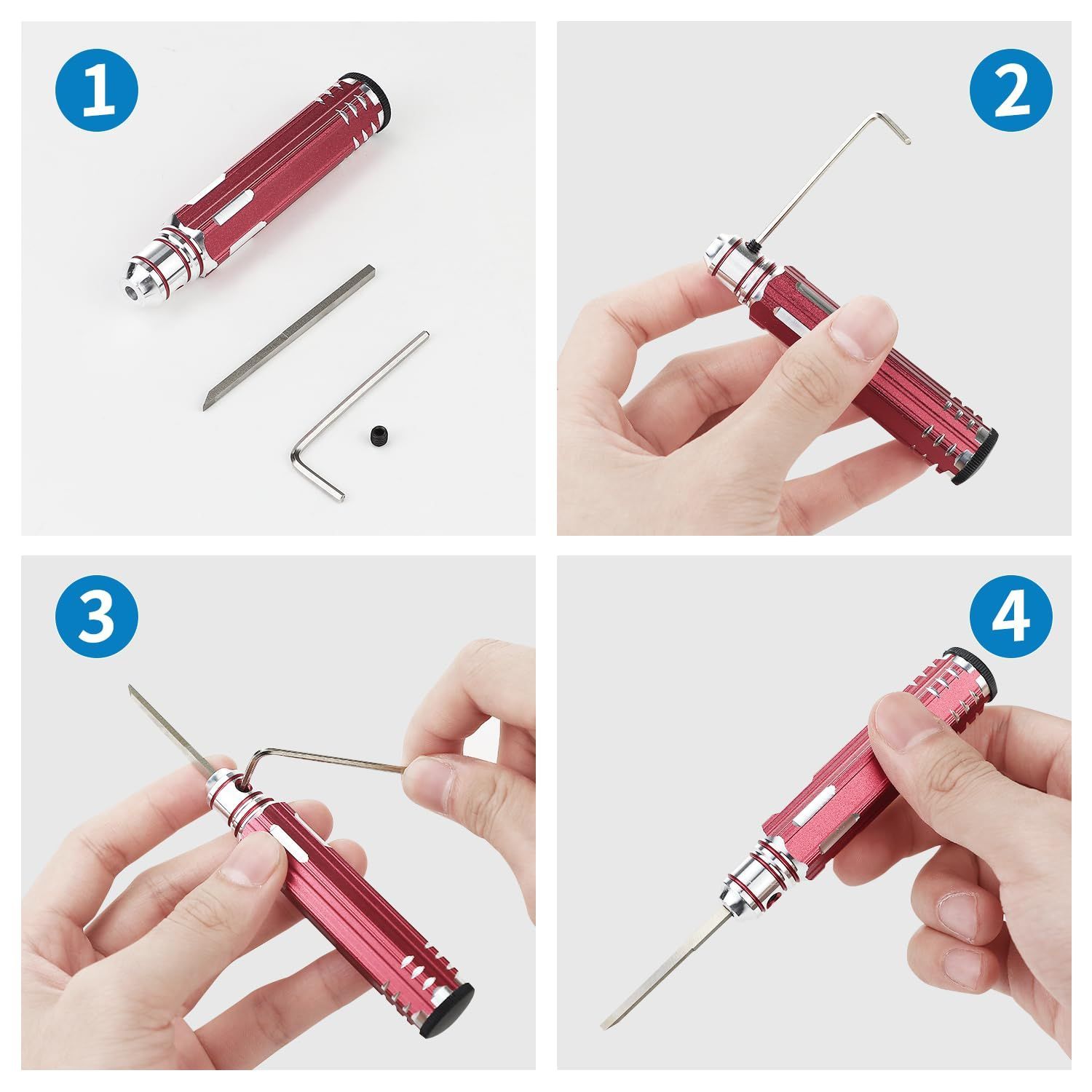 1

2

3

4