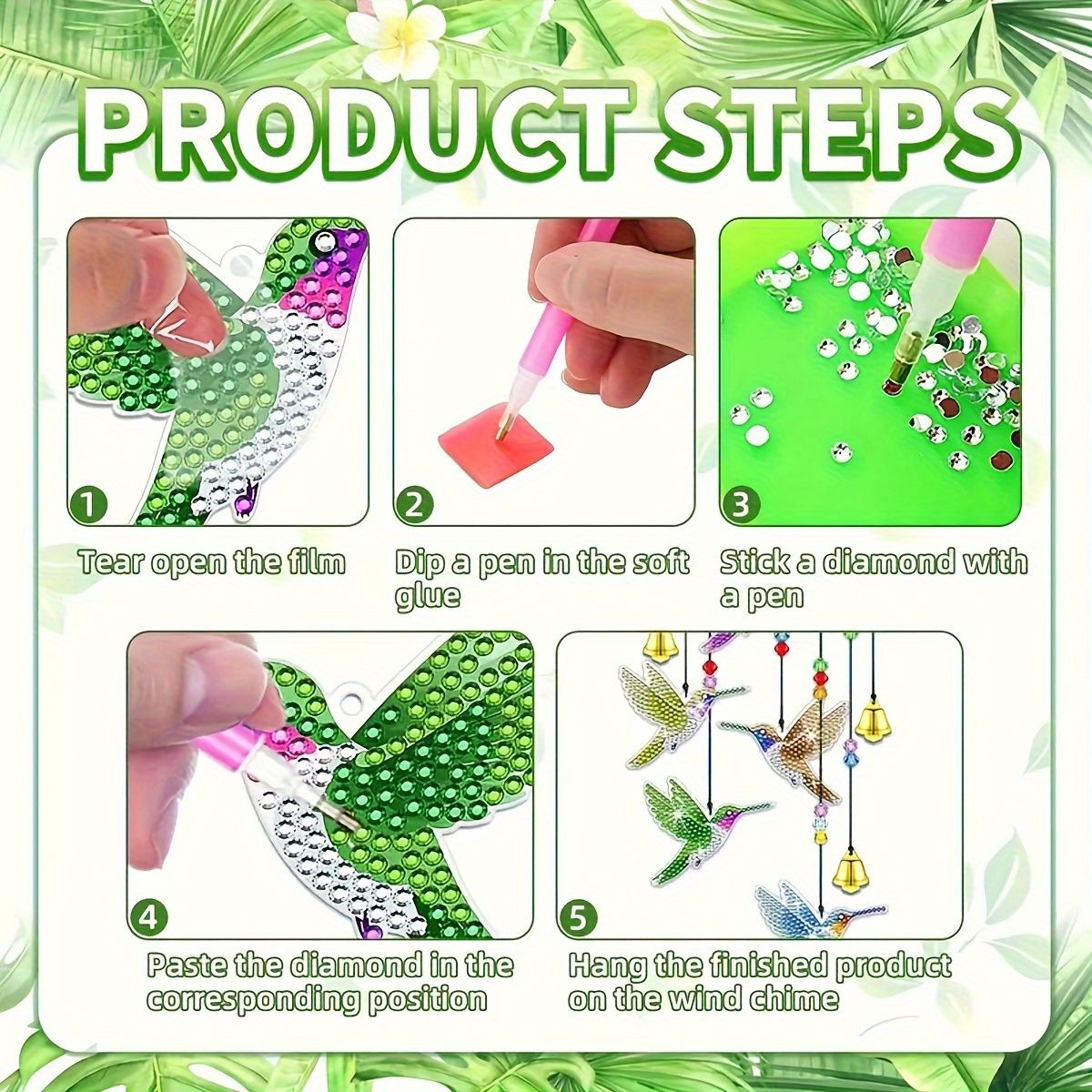 PRODUCT STEPS

1
Tear open the film

2
Dip a pen in the soft glue

3
Stick a diamond with a pen

4
Paste the diamond in the corresponding position

5
Hang the finished product on the wind chime