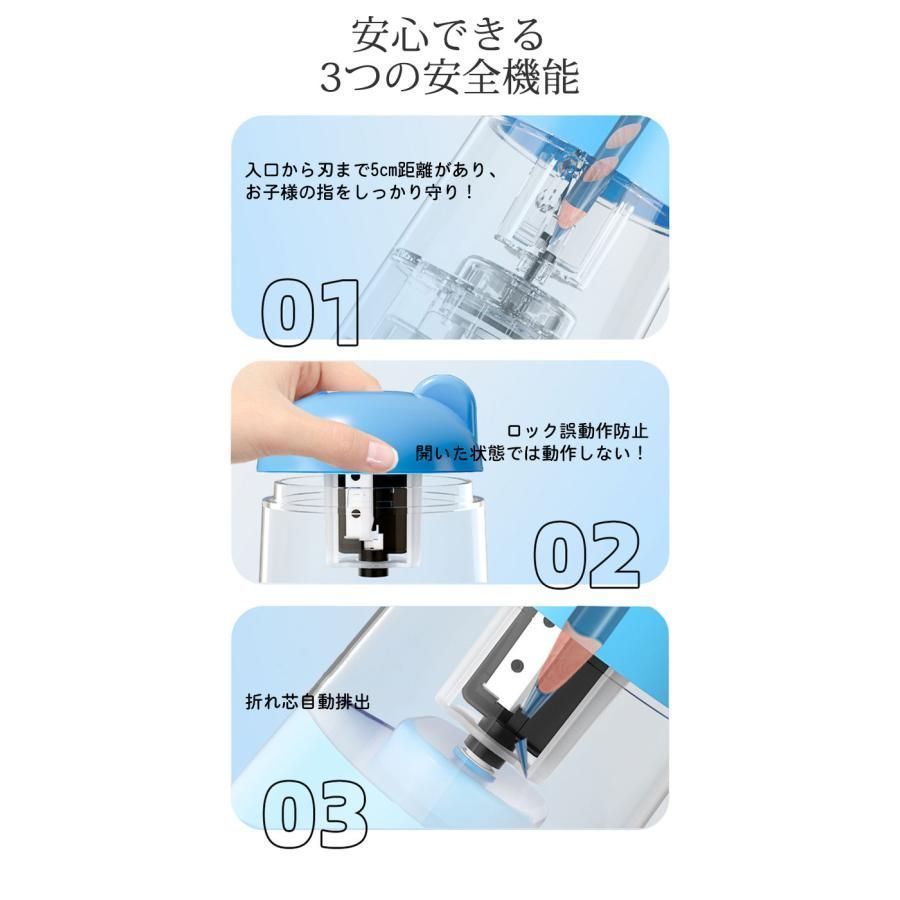 安心できる
3つの安全機能

入口から刃まで5cm距離があり、
お子様の指をしっかり守り！

01

ロック誤動作防止
開いた状態では動作しない！

02

折れ芯自動排出

03