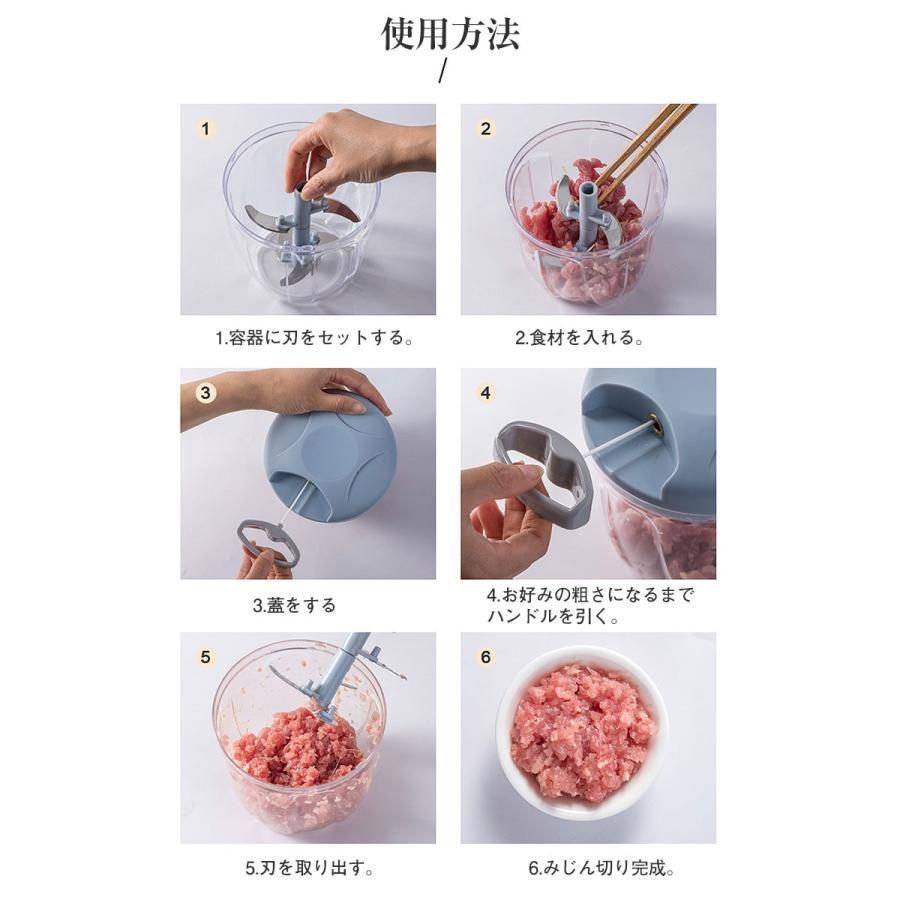 使用方法

/

1

1.容器に刃をセットする。

2

2.食材を入れる。

3

3.蓋をする

4

4.お好みの粗さになるまでハンドルを引く。

5

5.刃を取り出す。

6

6.みじん切り完成。