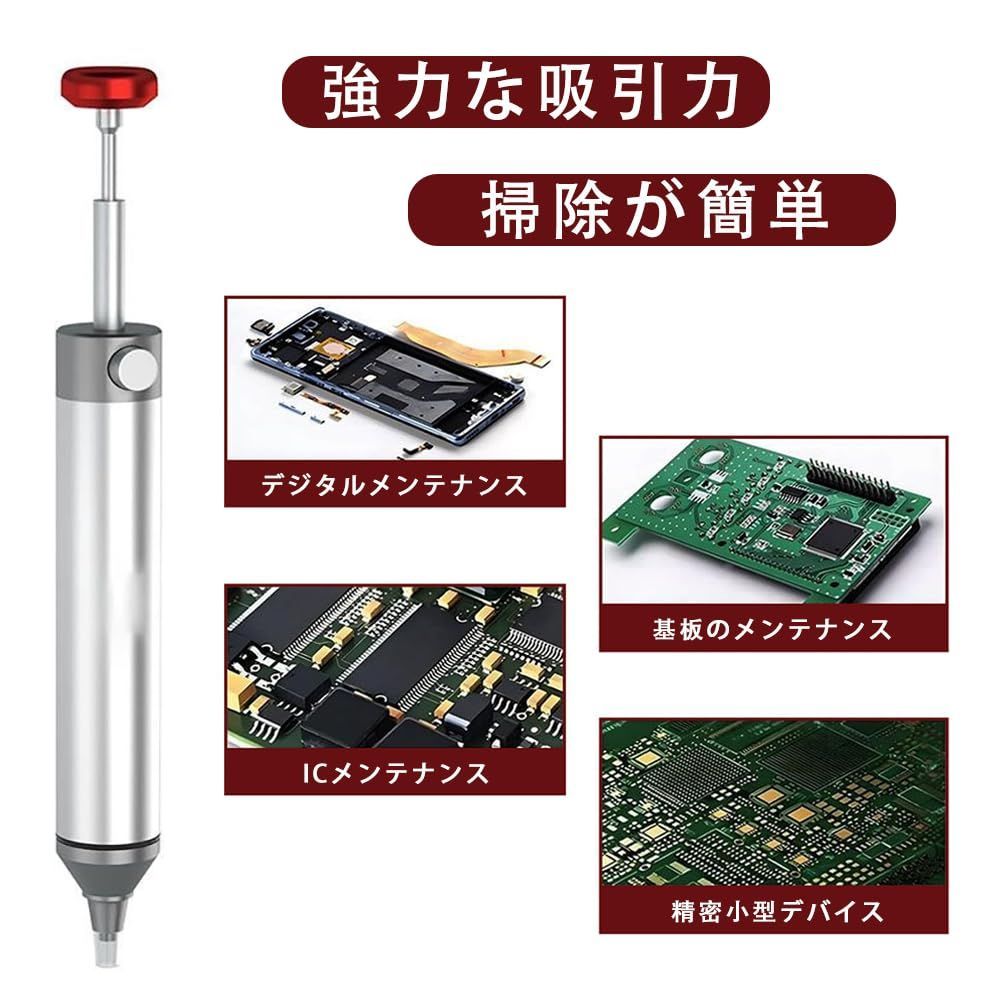 強力な吸引力

掃除が簡単

デジタルメンテナンス

基板のメンテナンス

ICメンテナンス

精密小型デバイス