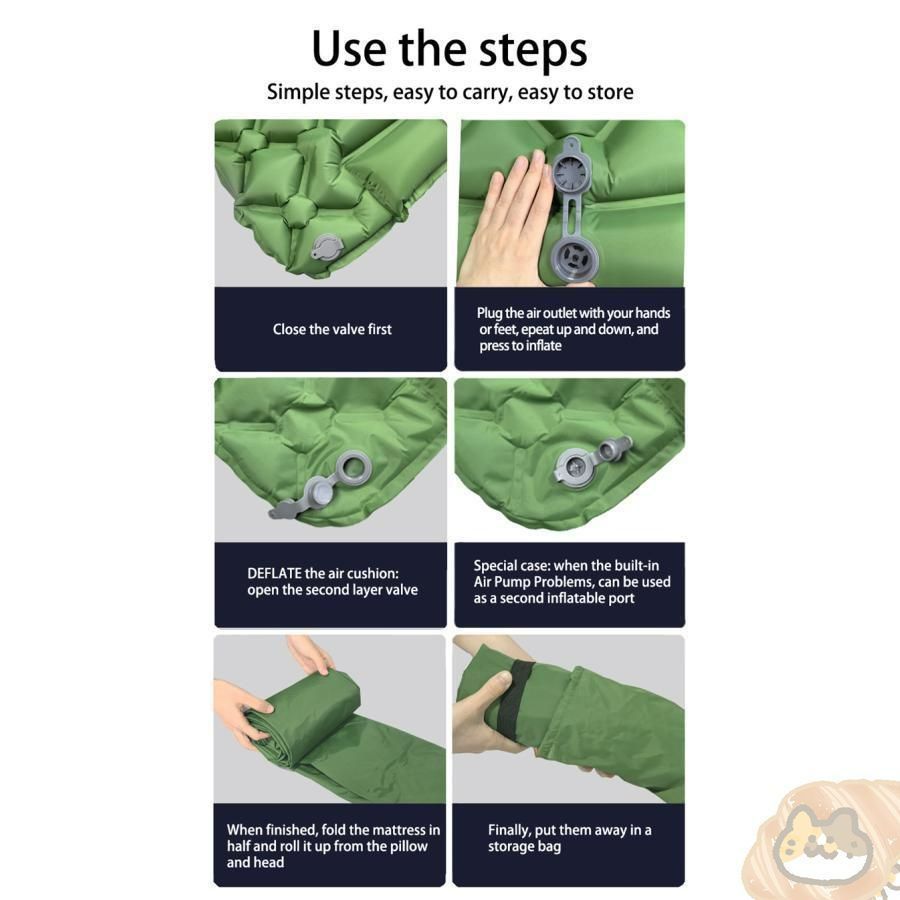 Use the steps

Simple steps, easy to carry, easy to store

Close the valve first

Plug the air outlet with your hands or feet, epeat up and down, and press to inflate

DEFLATE the air cushion: open the second layer valve

Special case: when the built-in Air Pump Problems, can be used as a second inflatable port

When finished, fold the mattress in half and roll it up from the pillow and head

Finally, put them away in a storage bag