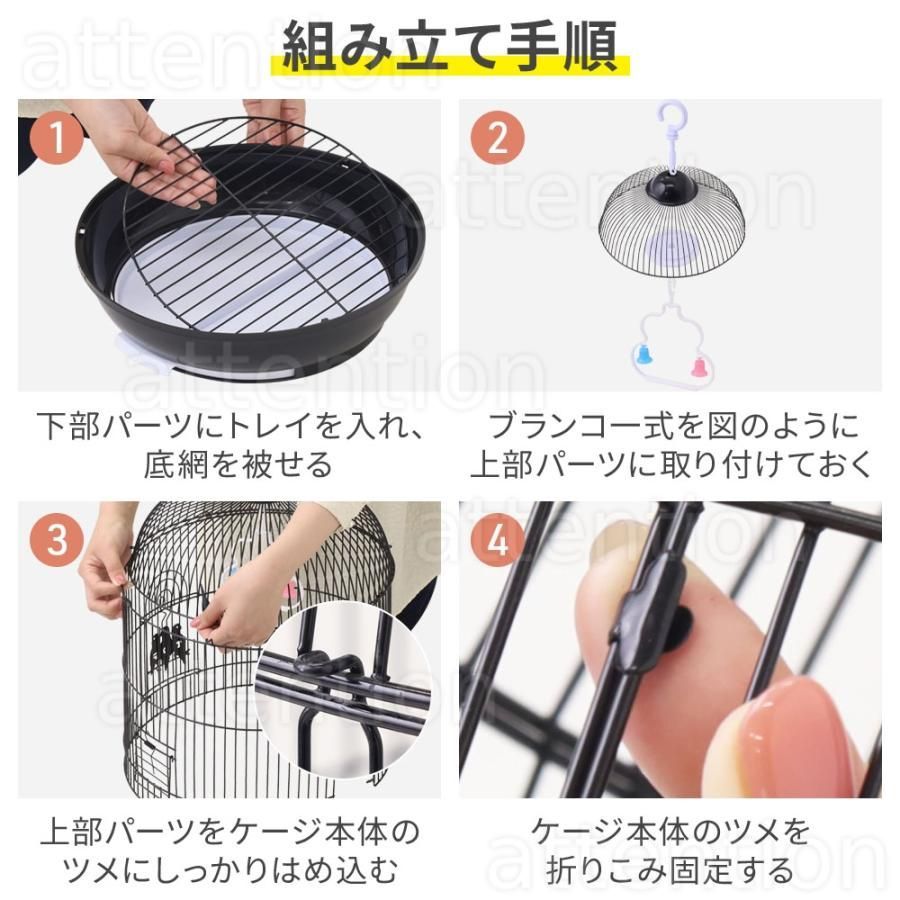 組み立て手順

1

下部パーツにトレイを入れ、底網を被せる

2

ブランコ一式を図のように上部パーツに取り付けておく

3

上部パーツをケージ本体のツメにしっかりはめ込む

4

ケージ本体のツメを折りこみ固定する

attention