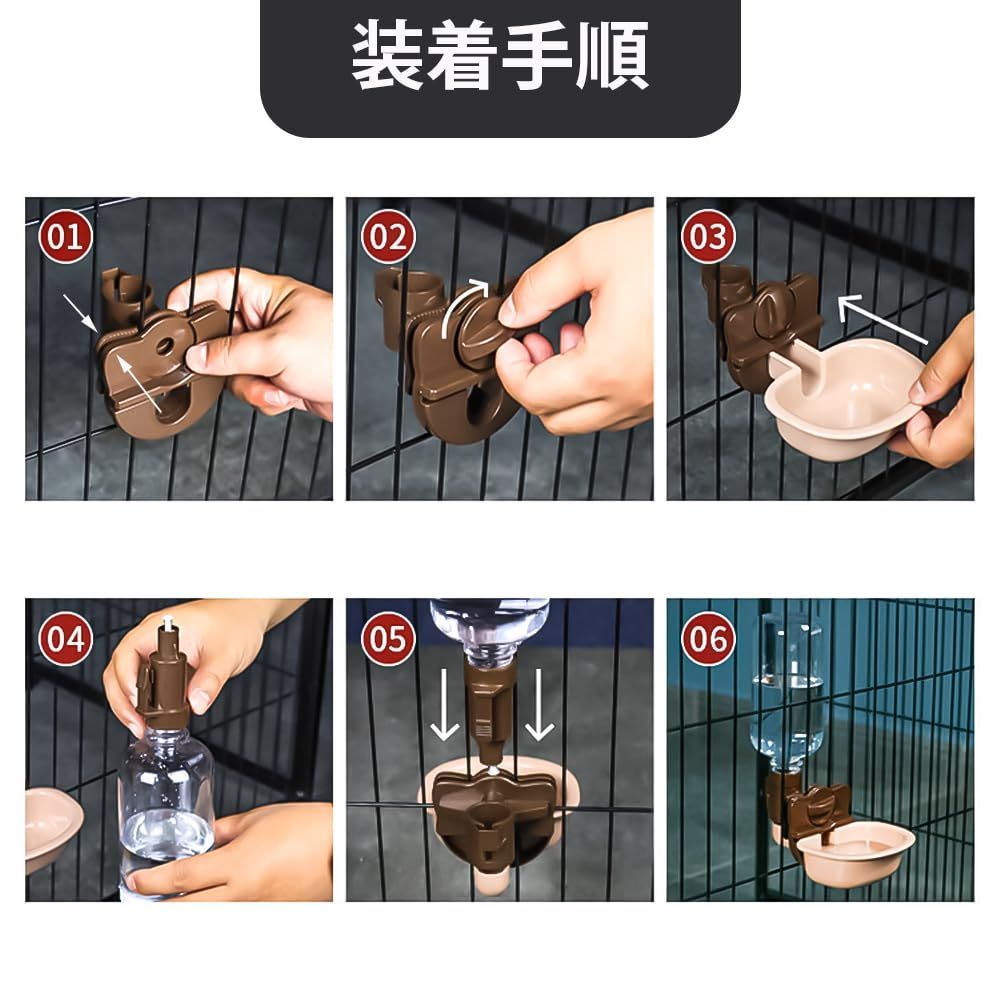 装着手順

01

02

03

04

05

06