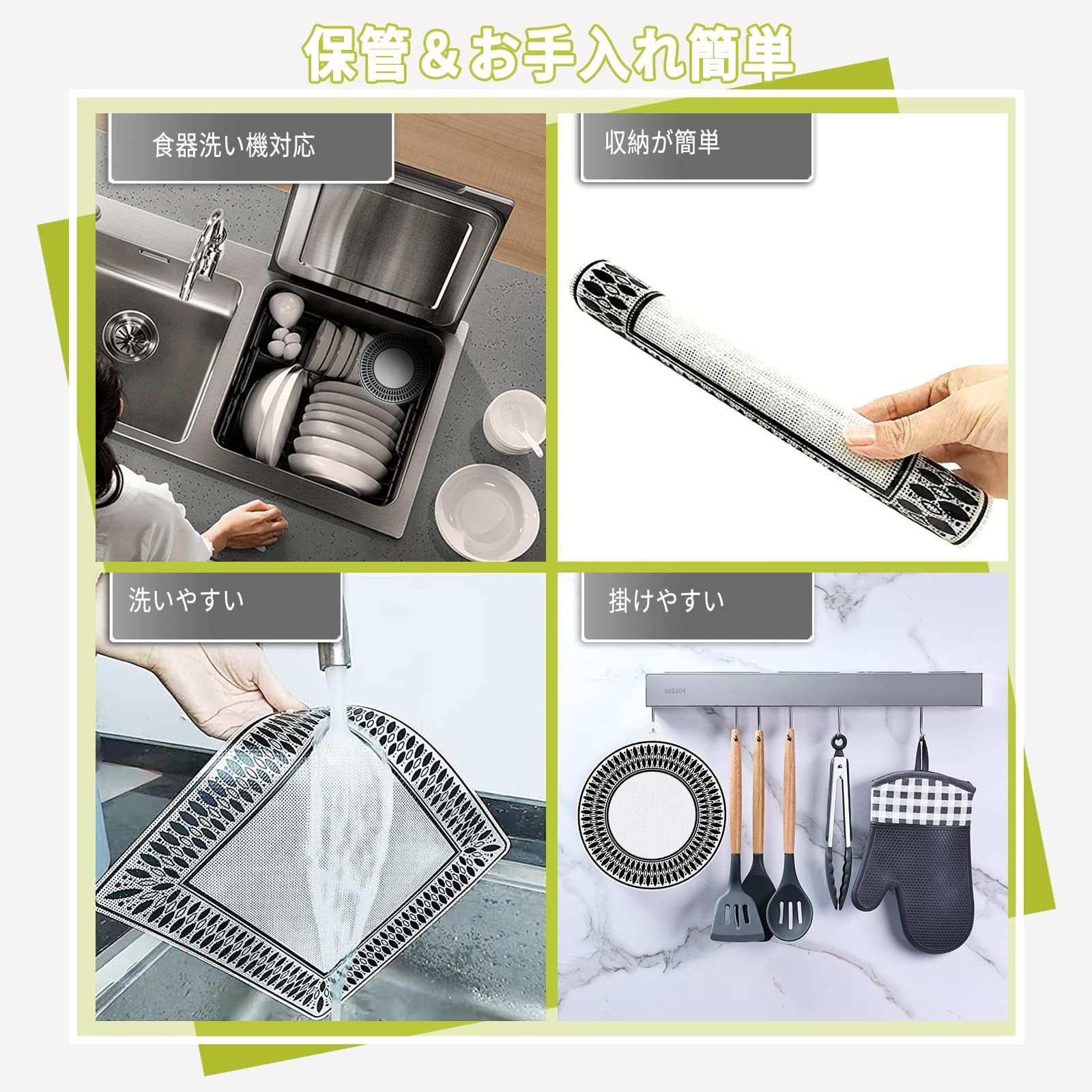 保管＆お手入れ簡単

食器洗い機対応

収納が簡単

洗いやすい

掛けやすい

SUS304