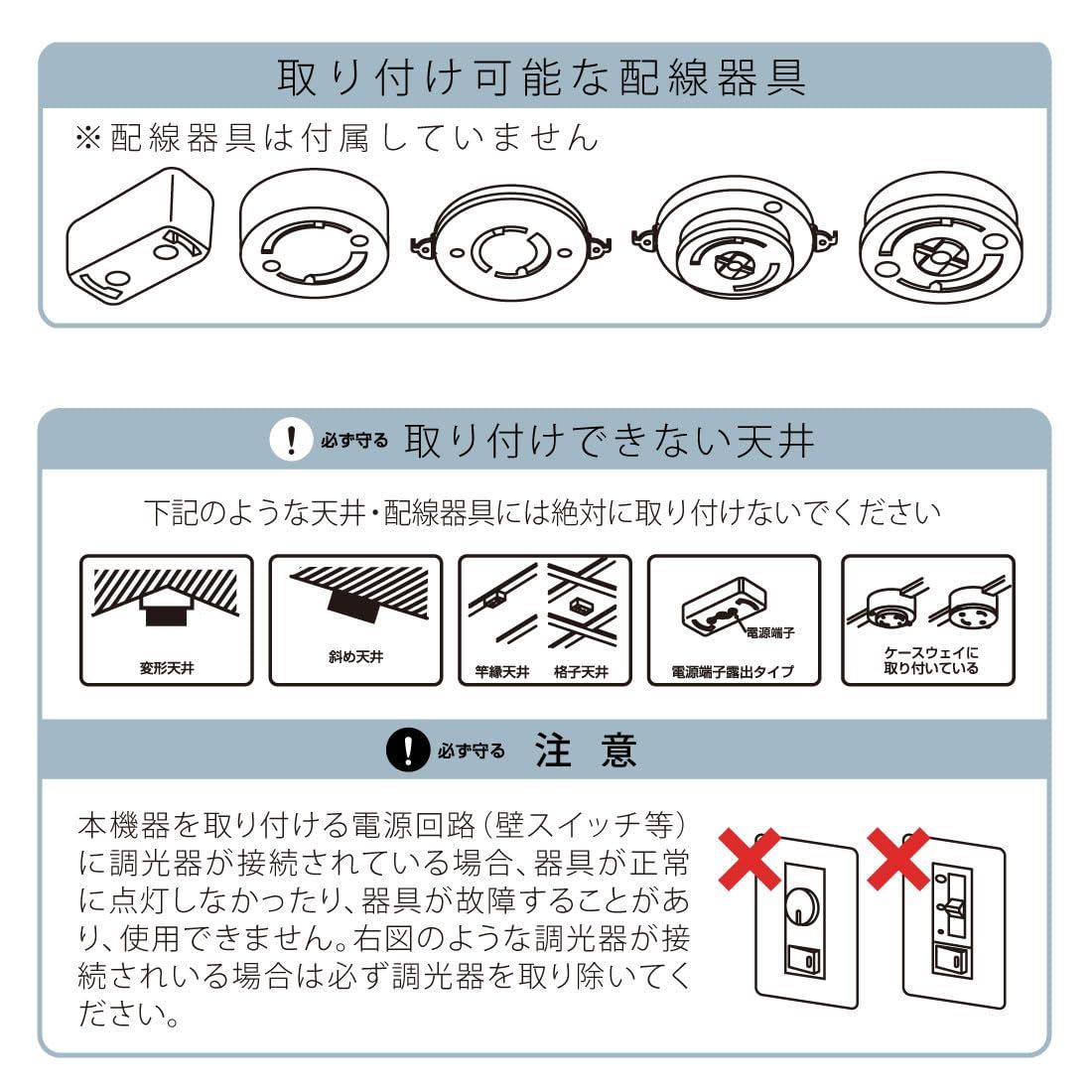 取り付け可能な配線器具

※配線器具は付属していません

! 必ず守る 取り付けできない天井

下記のような天井・配線器具には絶対に取り付けないでください

変形天井

斜め天井

竿縁天井 格子天井

電源端子

電源端子露出タイプ

ケースウェイに取り付いている

! 必ず守る 注 意

本機器を取り付ける電源回路(壁スイッチ等)に調光器が接続されている場合、器具が正常に点灯しなかったり、器具が故障することがあり、使用できません。右図のような調光器が接続されいる場合は必ず調光器を取り除いてください。