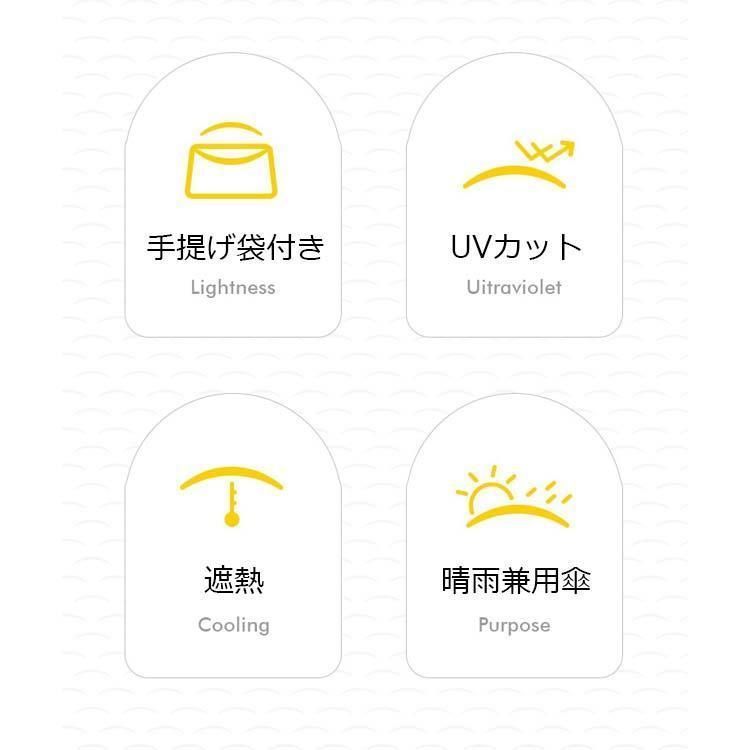 手提げ袋付き

Lightness

UVカット

Uitraviolet

遮熱

Cooling

晴雨兼用傘

Purpose