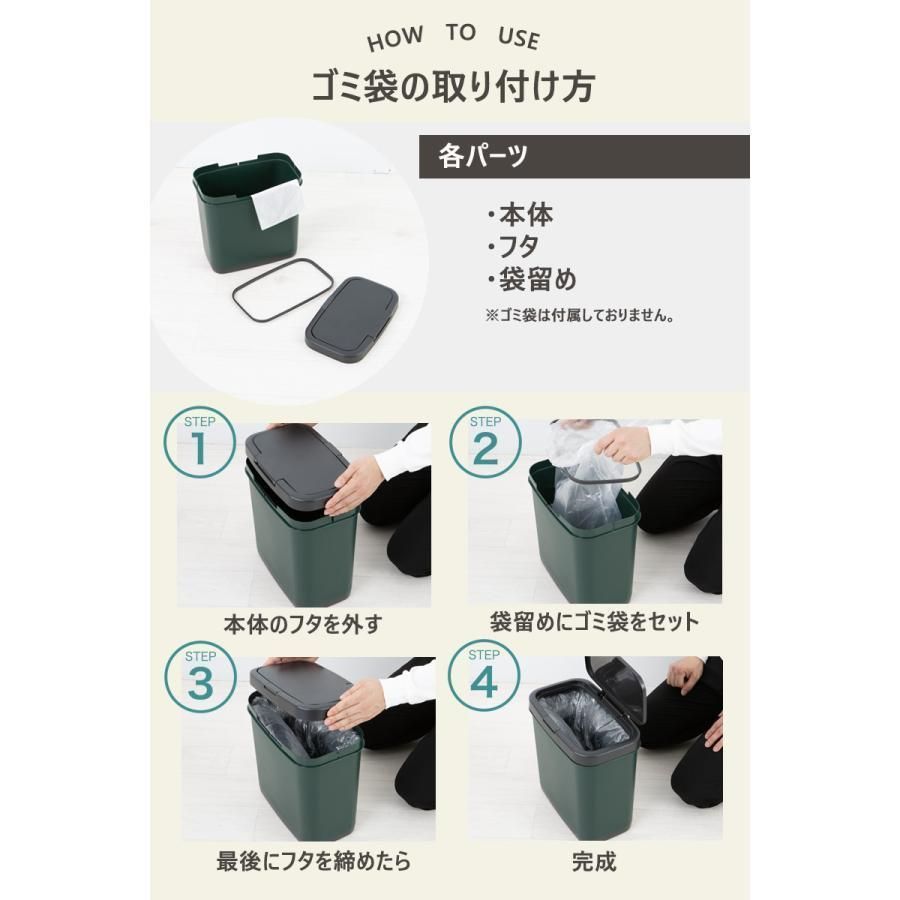 HOW TO USE

ゴミ袋の取り付け方

各パーツ

・本体
・フタ
・袋留め

※ゴミ袋は付属しておりません。

STEP 1

本体のフタを外す

STEP 2

袋留めにゴミ袋をセット

STEP 3

最後にフタを締めたら

STEP 4

完成