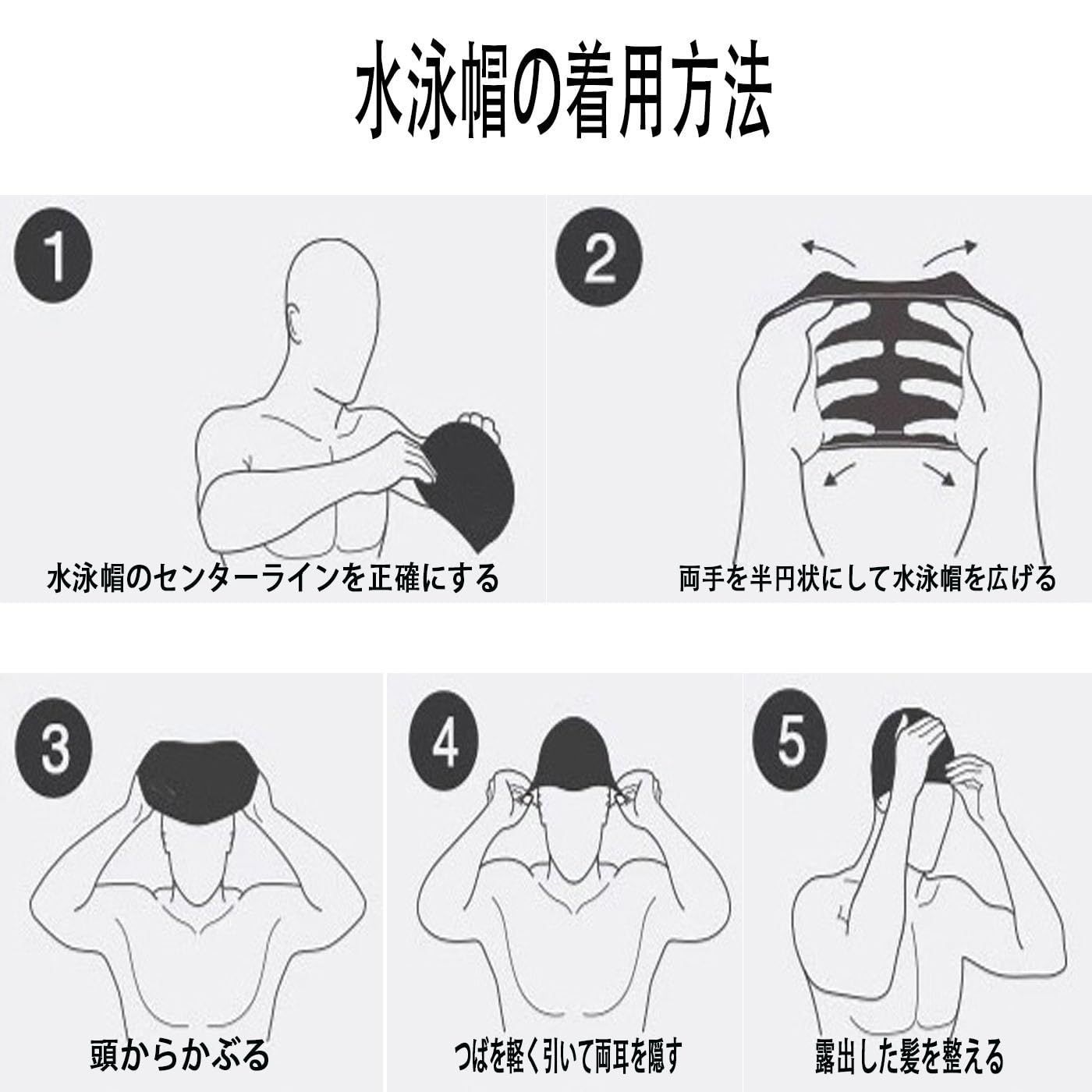 水泳帽の着用方法

1

水泳帽のセンターラインを正確にする

2

両手を半円状にして水泳帽を広げる

3

頭からかぶる

4

つばを軽く引いて両耳を隠す

5

露出した髪を整える