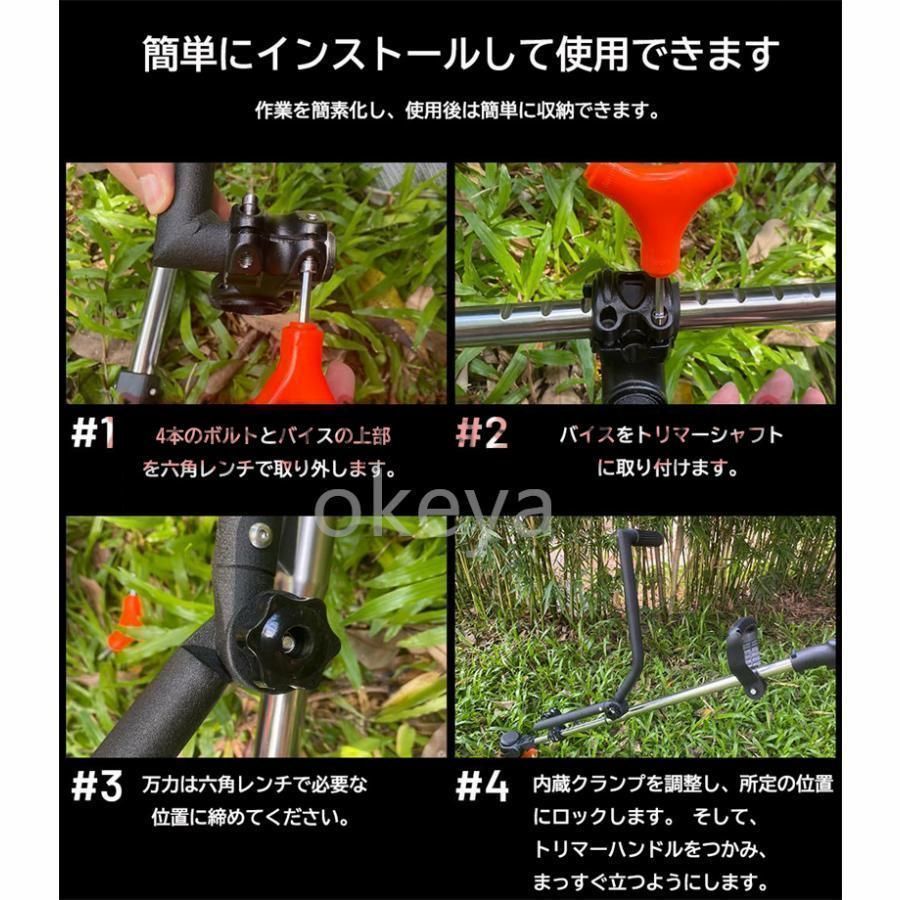 簡単にインストールして使用できます

作業を簡素化し、使用後は簡単に収納できます。

#1 4本のボルトとバイスの上部を六角レンチで取り外します。

#2 バイスをトリマーシャフトに取り付けます。

okeya

#3 万力は六角レンチで必要な位置に締めてください。

#4 内蔵クランプを調整し、所定の位置にロックします。 そして、トリマーハンドルをつかみ、まっすぐ立つようにします。