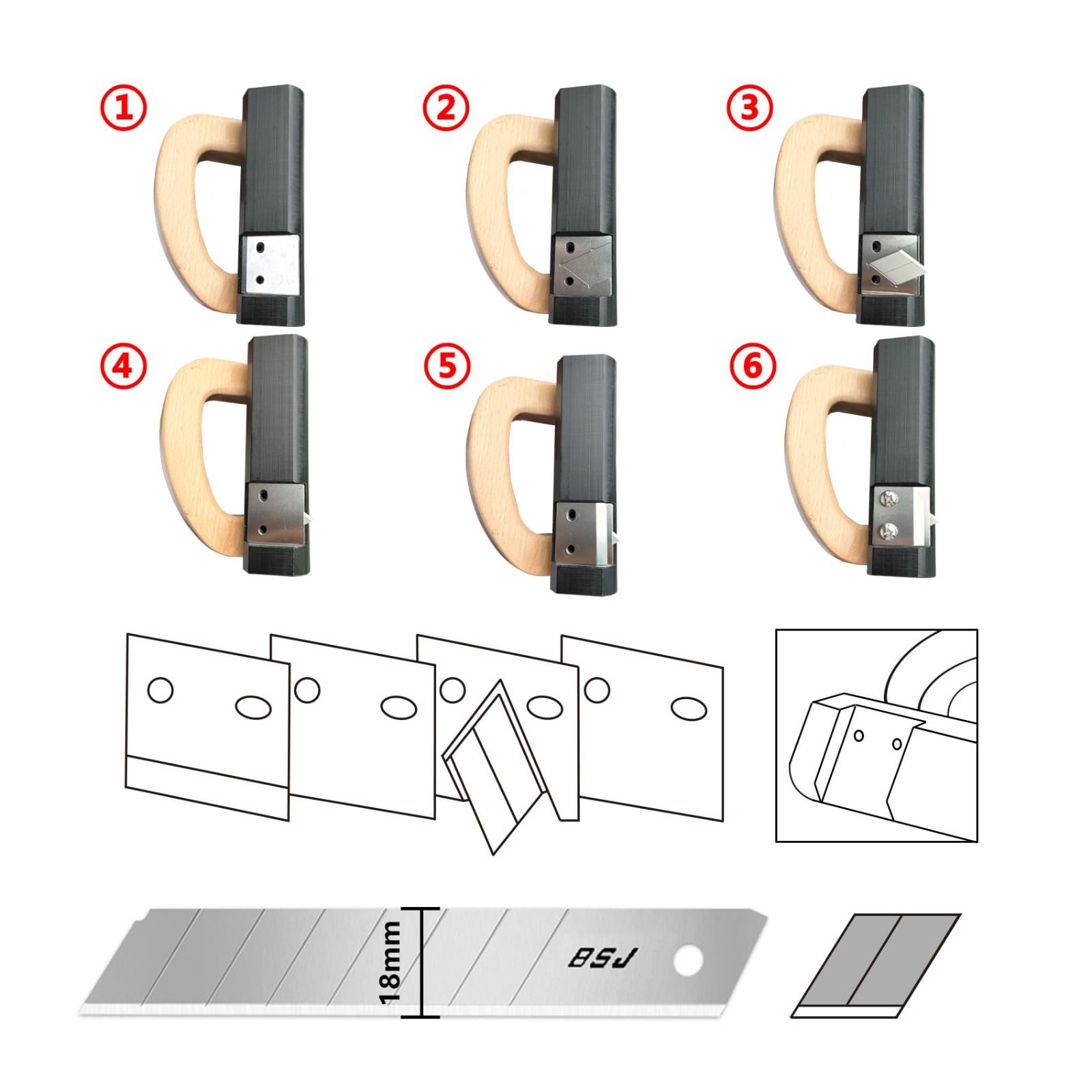 ①
②
③
④
⑤
⑥
18mm
BSJ