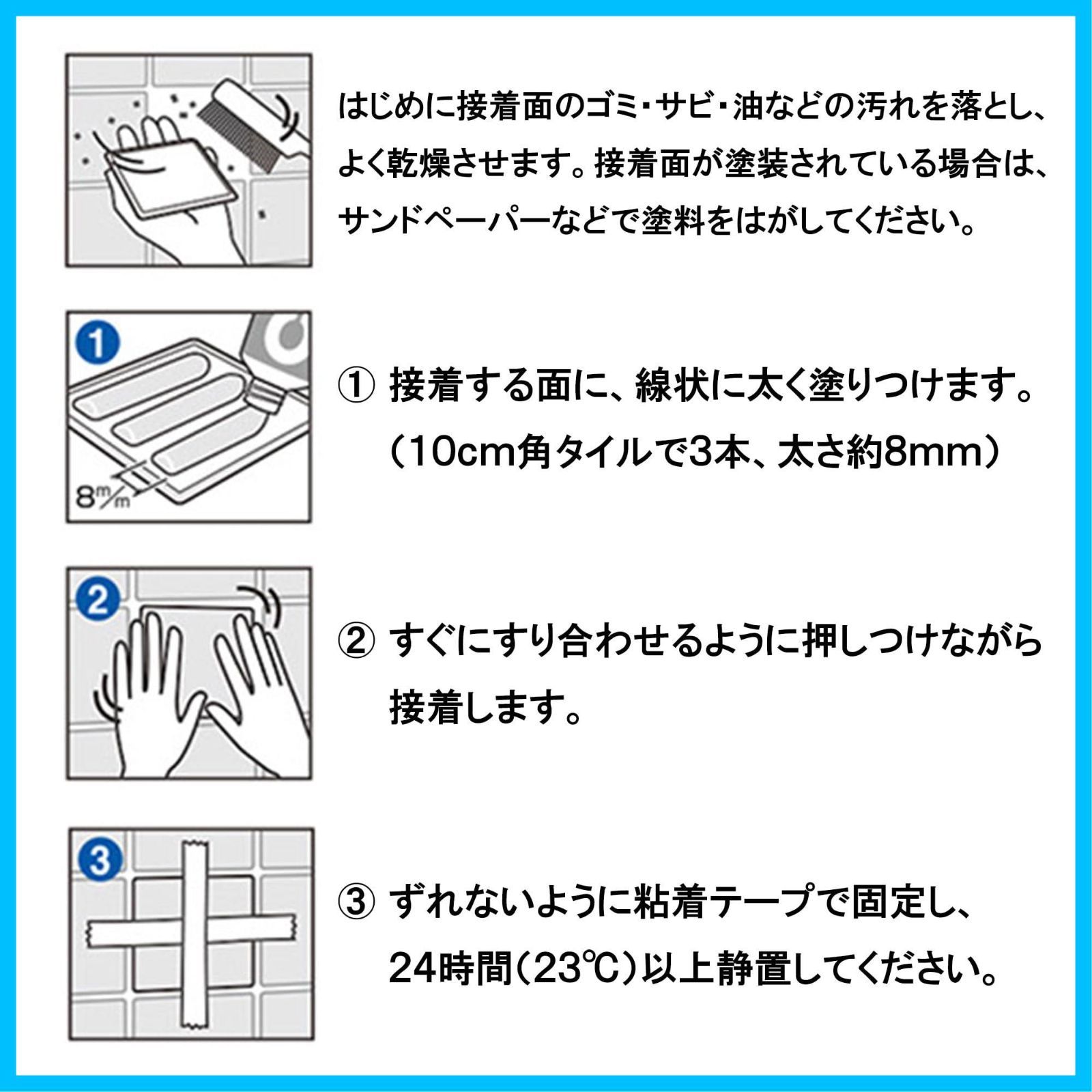 はじめに接着面のゴミ・サビ・油などの汚れを落とし、よく乾燥させます。接着面が塗装されている場合は、サンドペーパーなどで塗料をはがしてください。

1

8m/m

① 接着する面に、線状に太く塗りつけます。（10cm角タイルで3本、太さ約8mm）

2

② すぐにすり合わせるように押しつけながら接着します。

3

③ ずれないように粘着テープで固定し、24時間（23℃）以上静置してください。