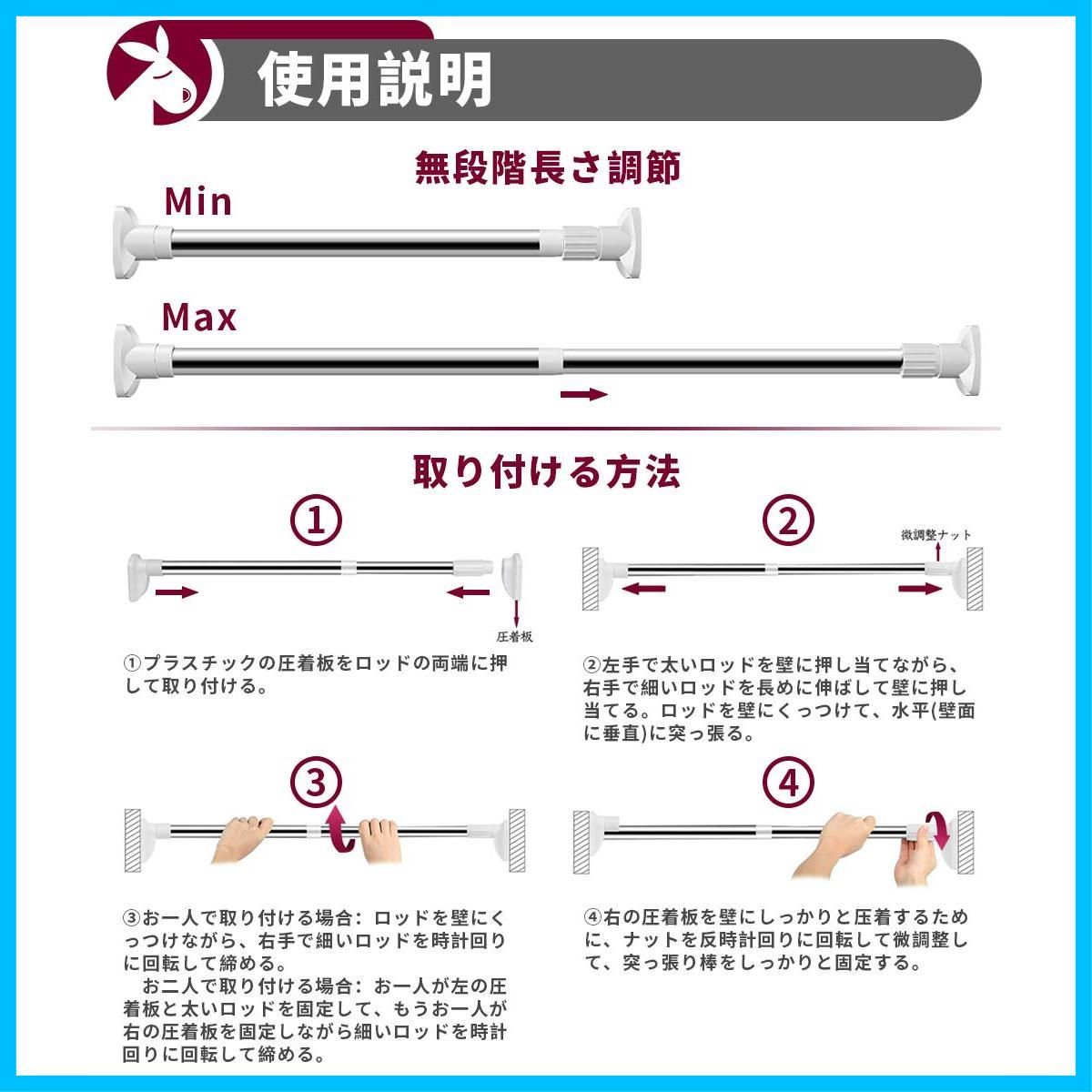 使用説明

無段階長さ調節

Min

Max

取り付ける方法

①

圧着板

①プラスチックの圧着板をロッドの両端に押して取り付ける。

②

微調整ナット

②左手で太いロッドを壁に押し当てながら、右手で細いロッドを長めに伸ばして壁に押し当てる。ロッドを壁にくっつけて、水平(壁面に垂直)に突っ張る。

③

③お一人で取り付ける場合：ロッドを壁にくっつけながら、右手で細いロッドを時計回りに回転して締める。
お二人で取り付ける場合：お一人が左の圧着板と太いロッドを固定して、もうお一人が右の圧着板を固定しながら細いロッドを時計回りに回転して締める。

④

④右の圧着板を壁にしっかりと圧着するために、ナットを反時計回りに回転して微調整して、突っ張り棒をしっかりと固定する。