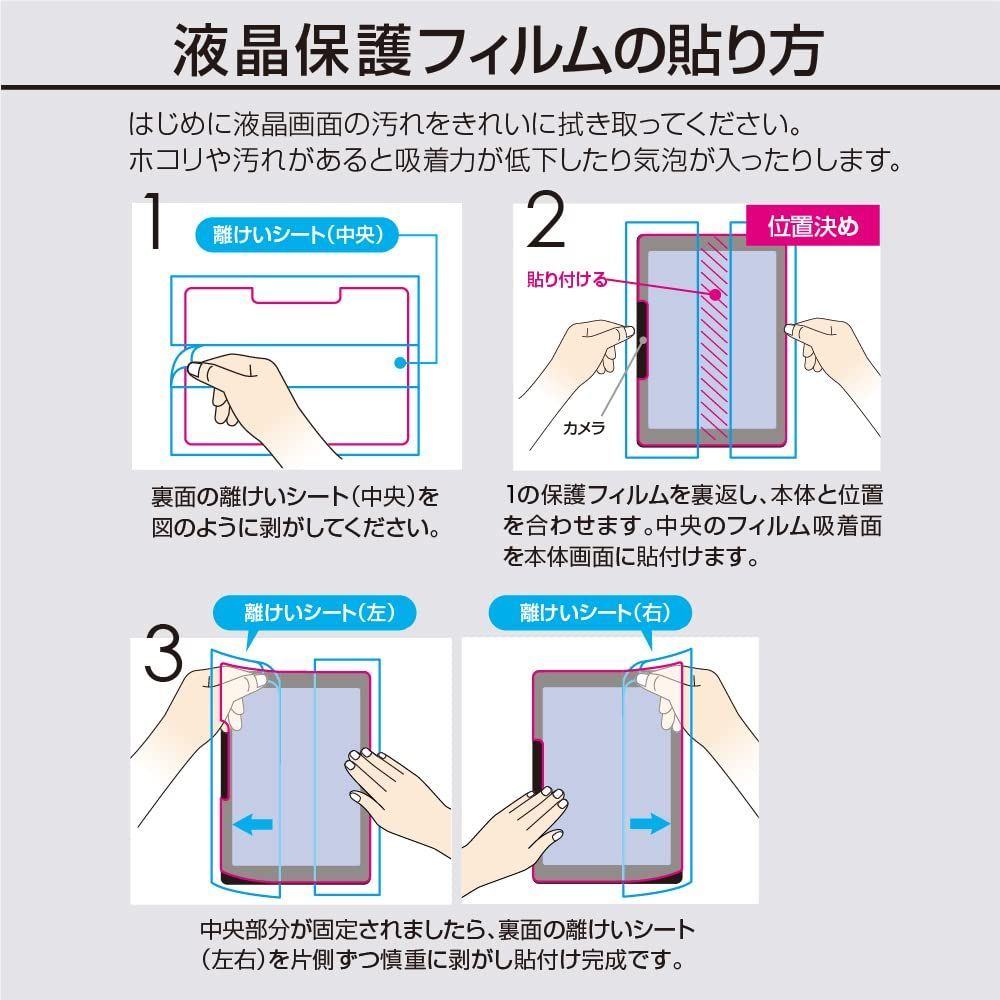 液晶保護フィルムの貼り方

はじめに液晶画面の汚れをきれいに拭き取ってください。
ホコリや汚れがあると吸着力が低下したり気泡が入ったりします。

1

離けいシート(中央)

裏面の離けいシート(中央)を図のように剥がしてください。

2

位置決め

貼り付ける

カメラ

1の保護フィルムを裏返し、本体と位置を合わせます。中央のフィルム吸着面を本体画面に貼付けます。

3

離けいシート(左)

離けいシート(右)

中央部分が固定されましたら、裏面の離けいシート(左右)を片側ずつ慎重に剥がし貼付け完成です。