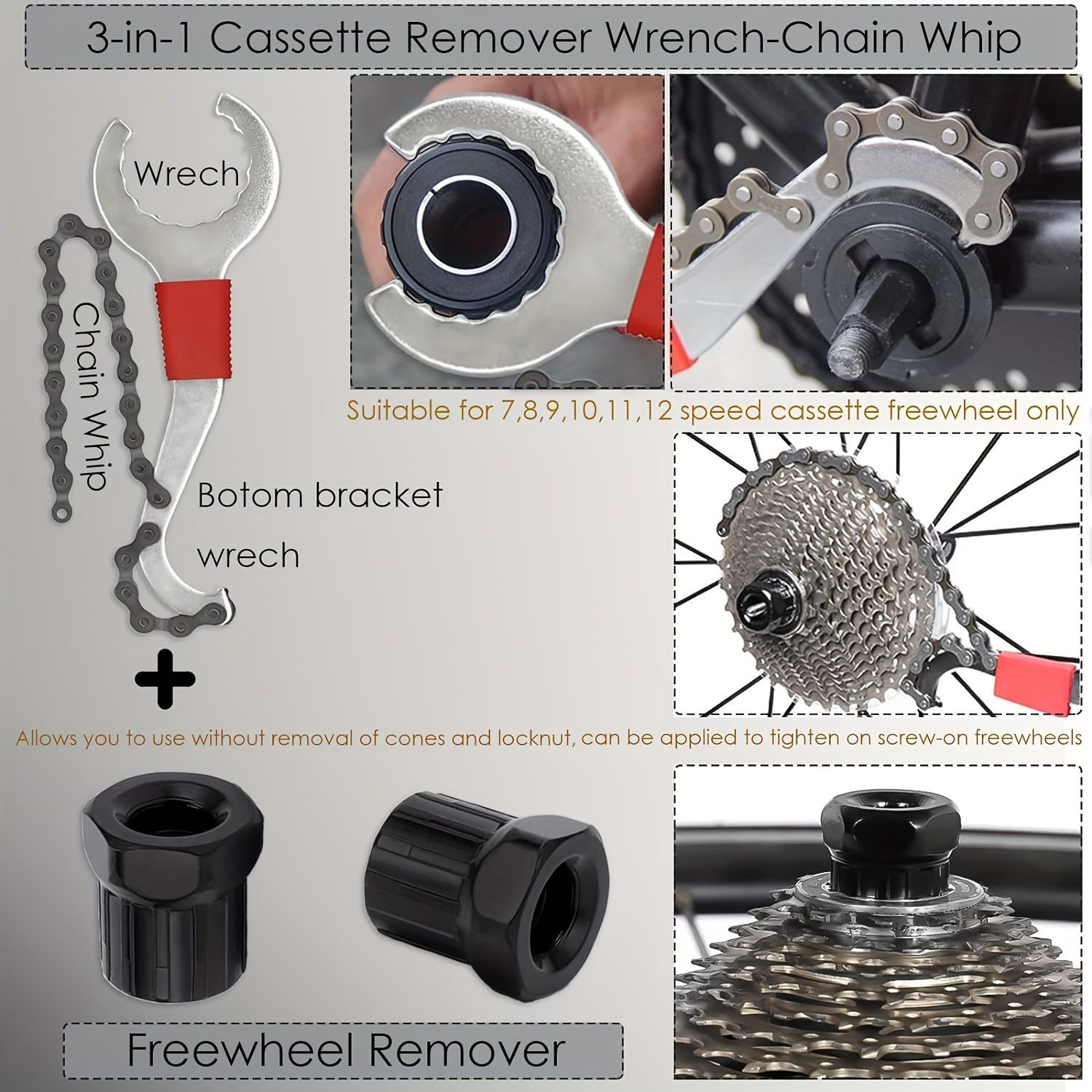 3-in-1 Cassette Remover Wrench-Chain Whip

Wrech

Chain Whip

Botom bracket wrech

Suitable for 7,8,9,10,11,12 speed cassette freewheel only

+

Allows you to use without removal of cones and locknut, can be applied to tighten on screw-on freewheels

Freewheel Remover