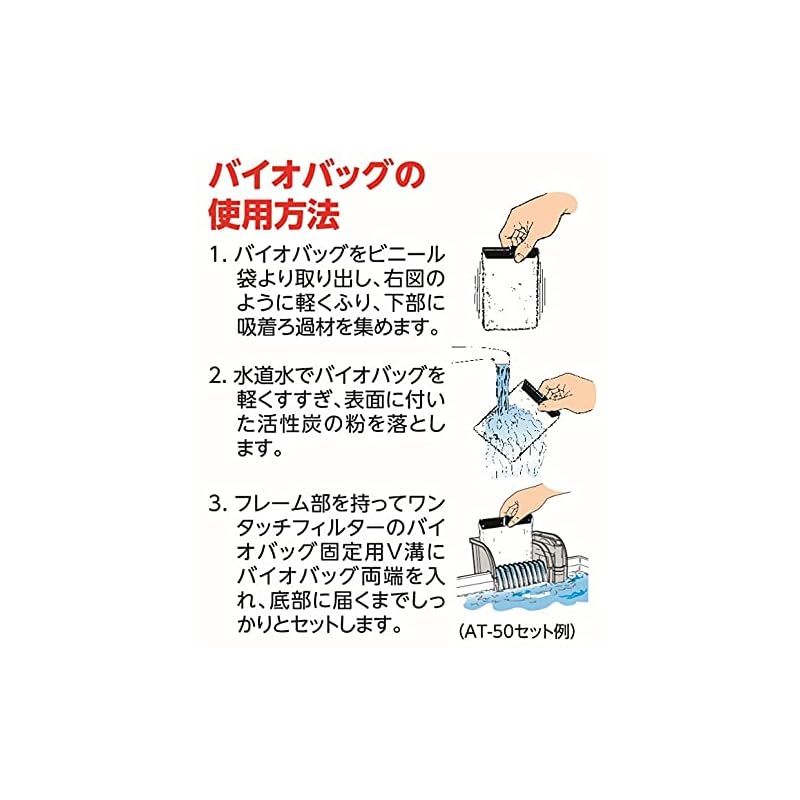 バイオバッグの使用方法

1. バイオバッグをビニール袋より取り出し、右図のように軽くふり、下部に吸着ろ過材を集めます。

2. 水道水でバイオバッグを軽くすすぎ、表面に付いた活性炭の粉を落とします。

3. フレーム部を持ってワンタッチフィルターのバイオバッグ固定用V溝にバイオバッグ両端を入れ、底部に届くまでしっかりとセットします。

(AT-50セット例)