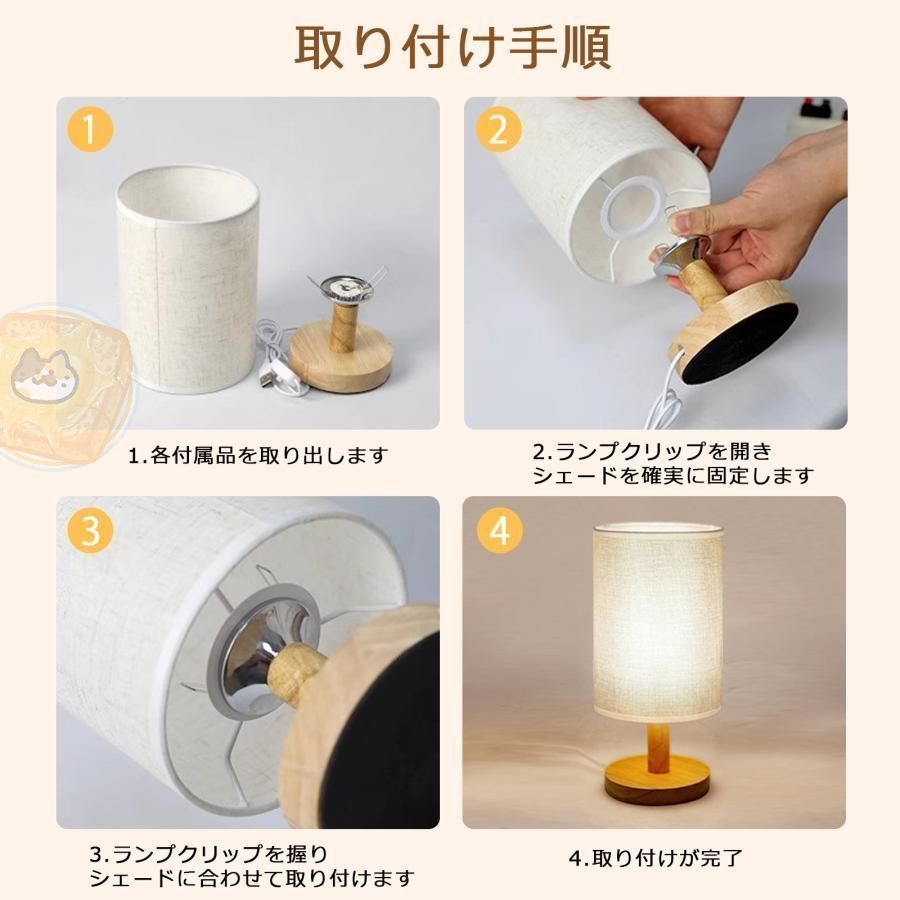 取り付け手順

1

1.各付属品を取り出します

2

2.ランプクリップを開き
シェードを確実に固定します

3

3.ランプクリップを握り
シェードに合わせて取り付けます

4

4.取り付けが完了