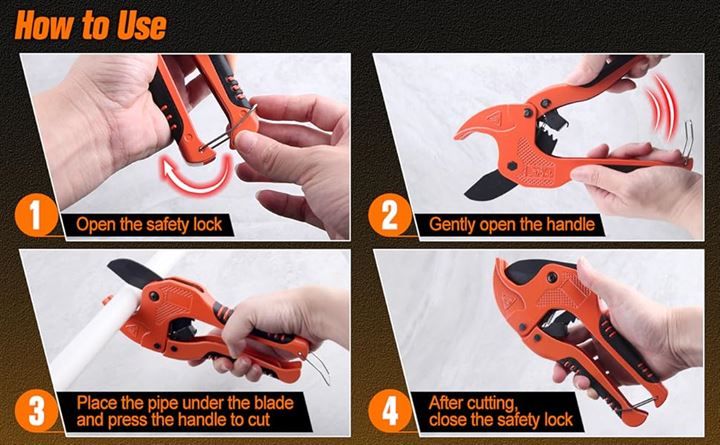 How to Use

1 Open the safety lock

2 Gently open the handle

3 Place the pipe under the blade and press the handle to cut

4 After cutting, close the safety lock