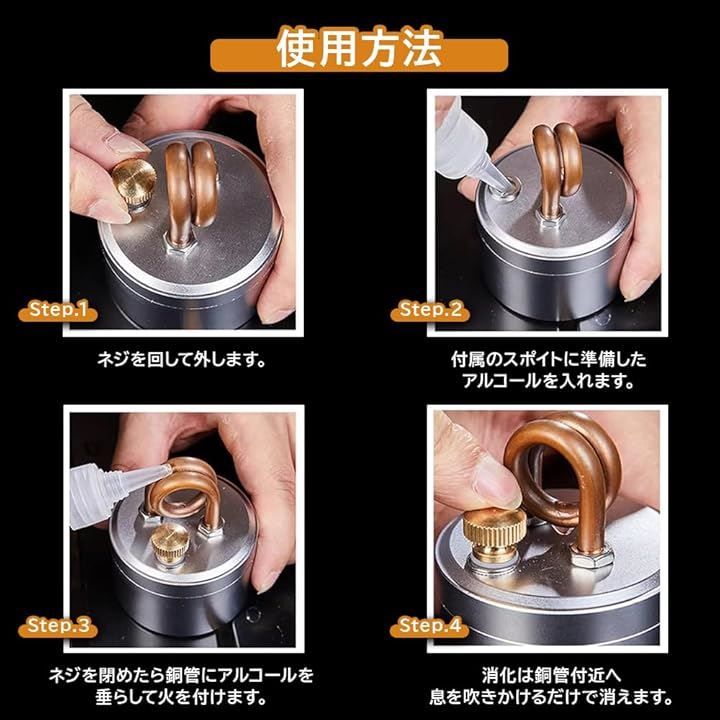 使用方法

Step.1

ネジを回して外します。

Step.2

付属のスポイトに準備したアルコールを入れます。

Step.3

ネジを閉めたら銅管にアルコールを垂らして火を付けます。

Step.4

消化は銅管付近へ息を吹きかけるだけで消えます。