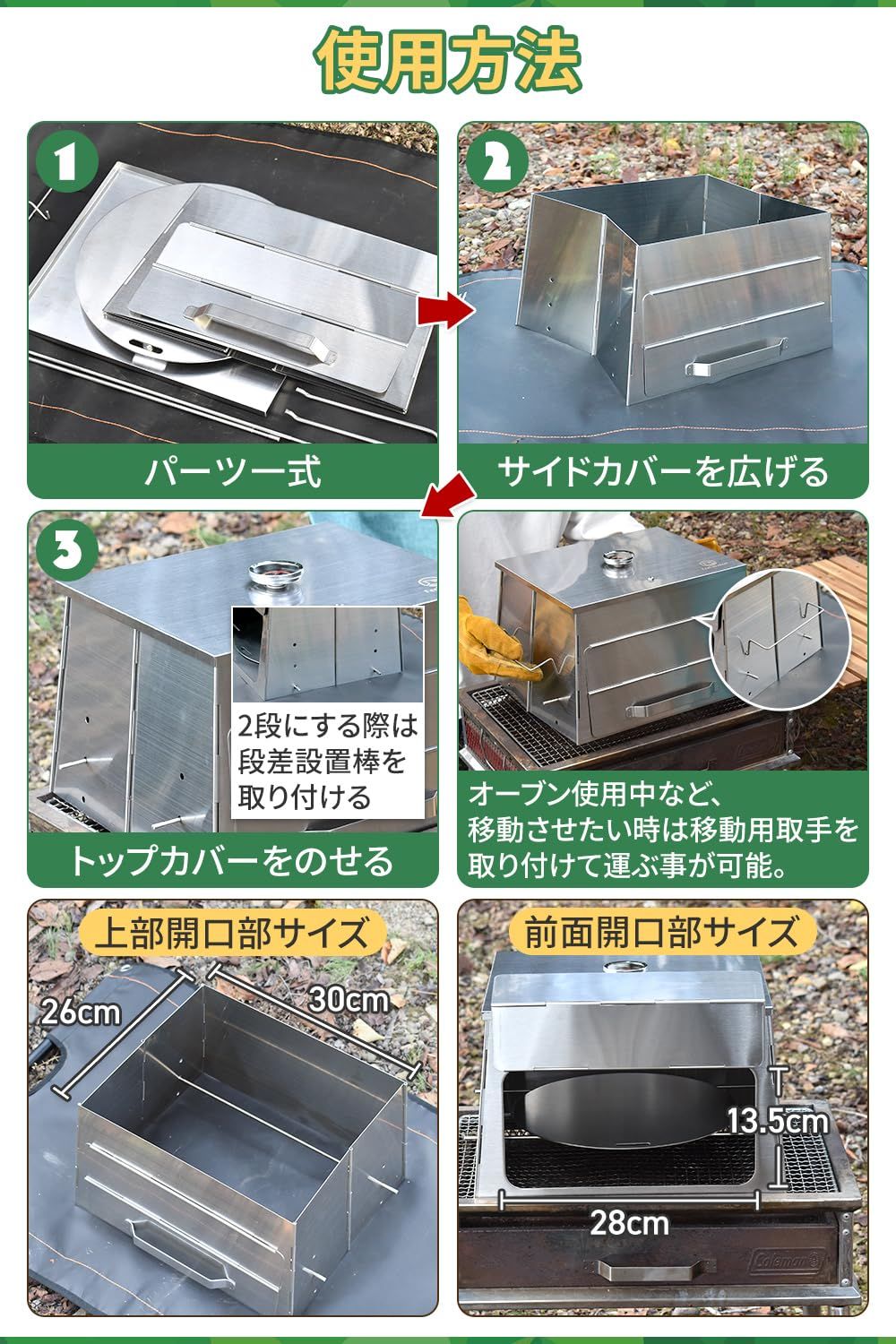 使用方法

1

パーツ一式

2

サイドカバーを広げる

3

2段にする際は段差設置棒を取り付ける

トップカバーをのせる

オーブン使用中など、移動させたい時は移動用取手を取り付けて運ぶ事が可能。

上部開口部サイズ

26cm

30cm

前面開口部サイズ

13.5cm

28cm

Coleman