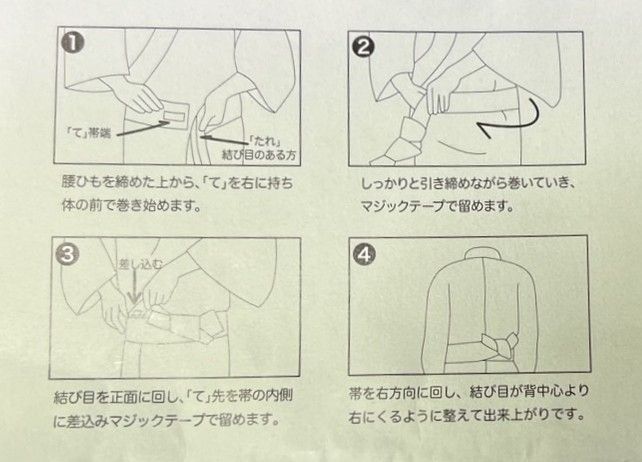 ❶

「て」帯端

「たれ」
結び目のある方

腰ひもを締めた上から、「て」を右に持ち体の前で巻き始めます。

❷

しっかりと引き締めながら巻いていき、マジックテープで留めます。

❸

差し込む

結び目を正面に回し、「て」先を帯の内側に差込みマジックテープで留めます。

❹

帯を右方向に回し、結び目が背中心より右にくるように整えて出来上がりです。