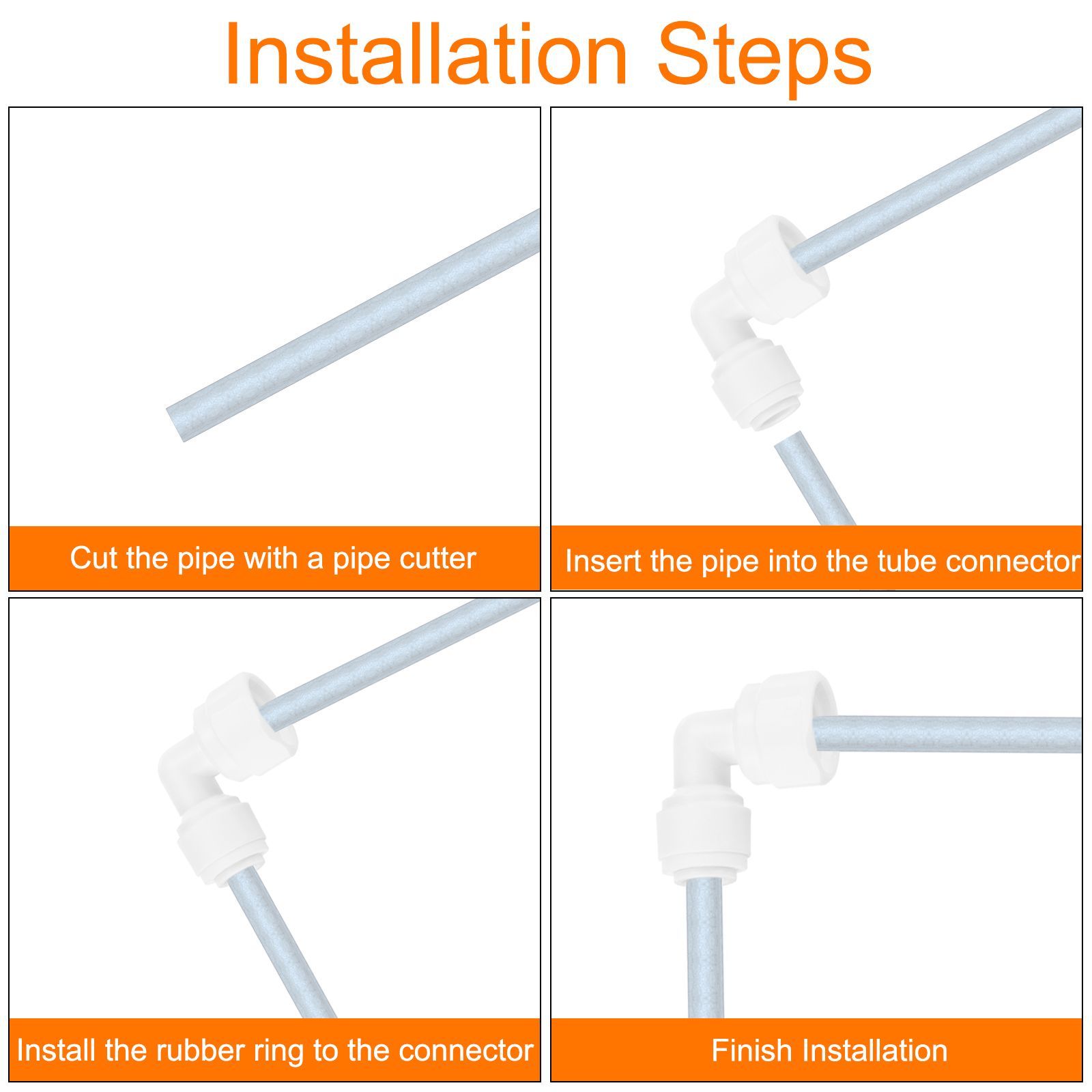 Installation Steps

Cut the pipe with a pipe cutter

Insert the pipe into the tube connector

Install the rubber ring to the connector

Finish Installation