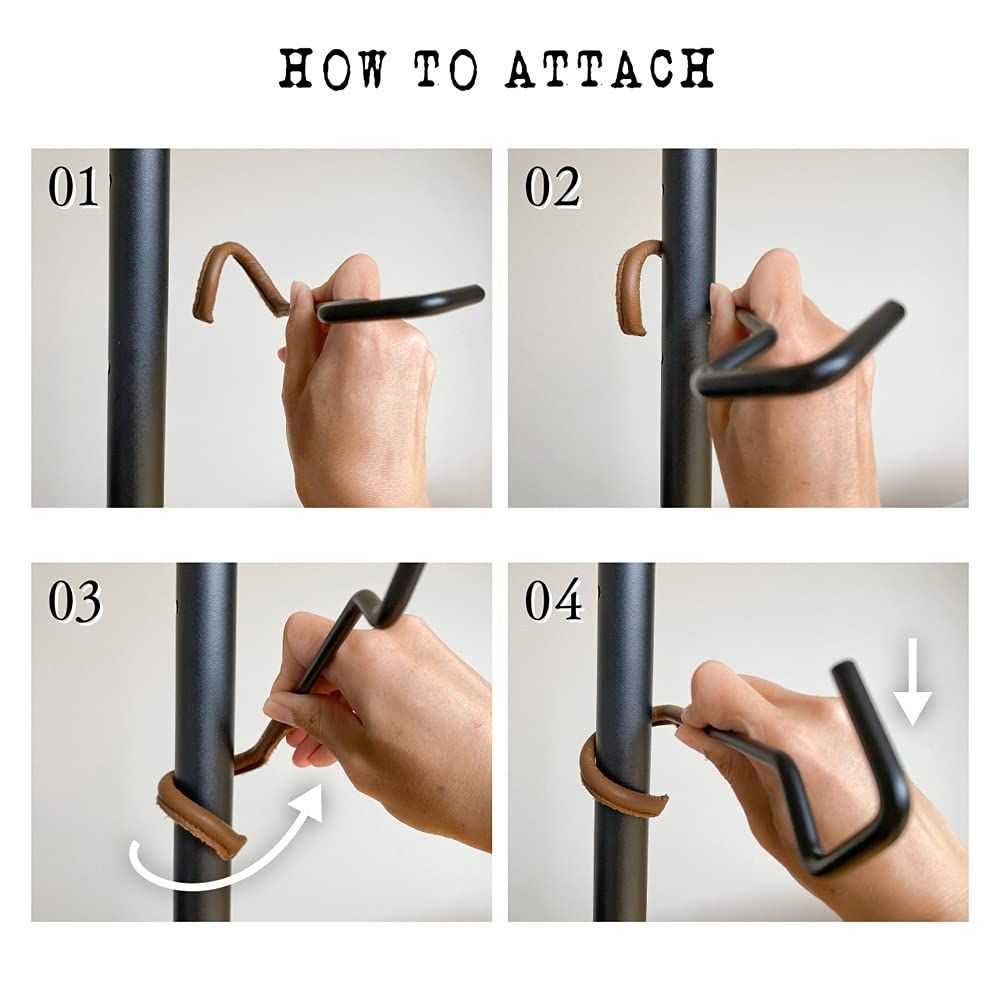 HOW TO ATTACH

01

02

03

04