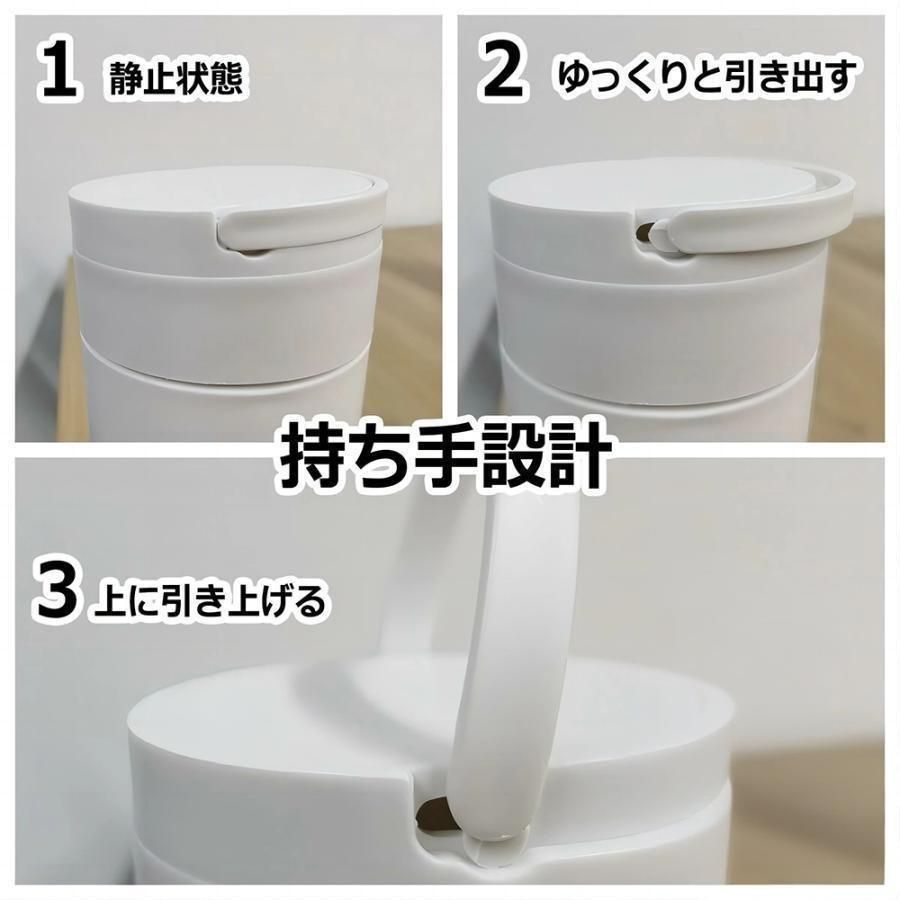 1 静止状態

2 ゆっくりと引き出す

持ち手設計

3 上に引き上げる