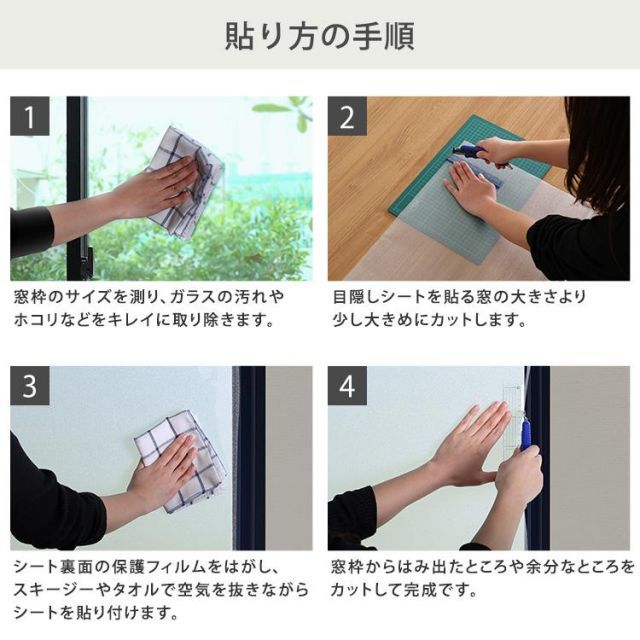 貼り方の手順

1

窓枠のサイズを測り、ガラスの汚れやホコリなどをキレイに取り除きます。

2

目隠しシートを貼る窓の大きさより少し大きめにカットします。

3

シート裏面の保護フィルムをはがし、スキージーやタオルで空気を抜きながらシートを貼り付けます。

4

窓枠からはみ出たところや余分なところをカットして完成です。