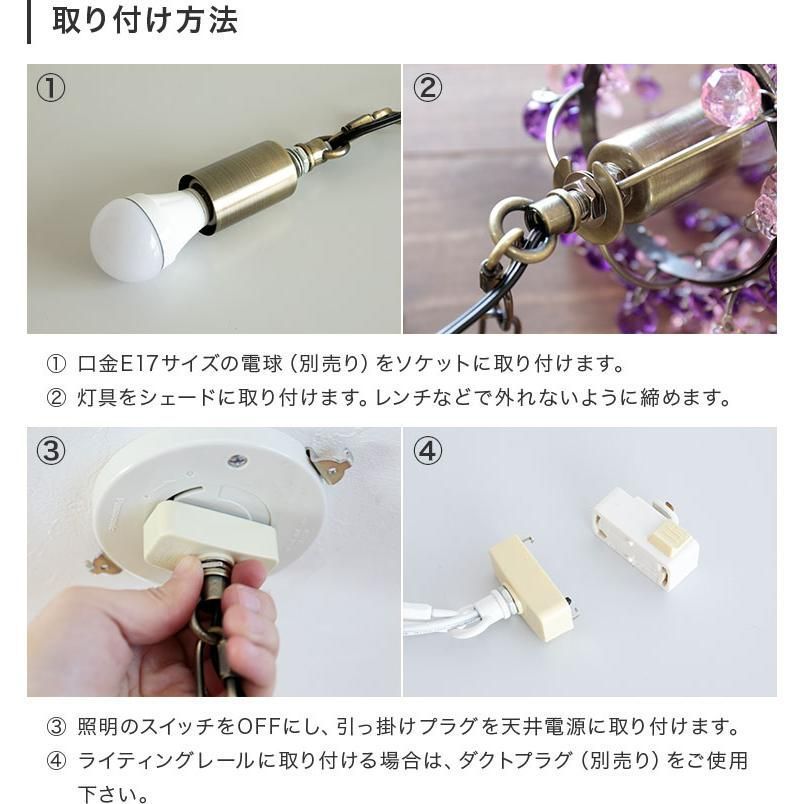 取り付け方法

①

②

① 口金E17サイズの電球（別売り）をソケットに取り付けます。
② 灯具をシェードに取り付けます。レンチなどで外れないように締めます。

③

④

③ 照明のスイッチをOFFにし、引っ掛けプラグを天井電源に取り付けます。
④ ライティングレールに取り付ける場合は、ダクトプラグ（別売り）をご使用下さい。