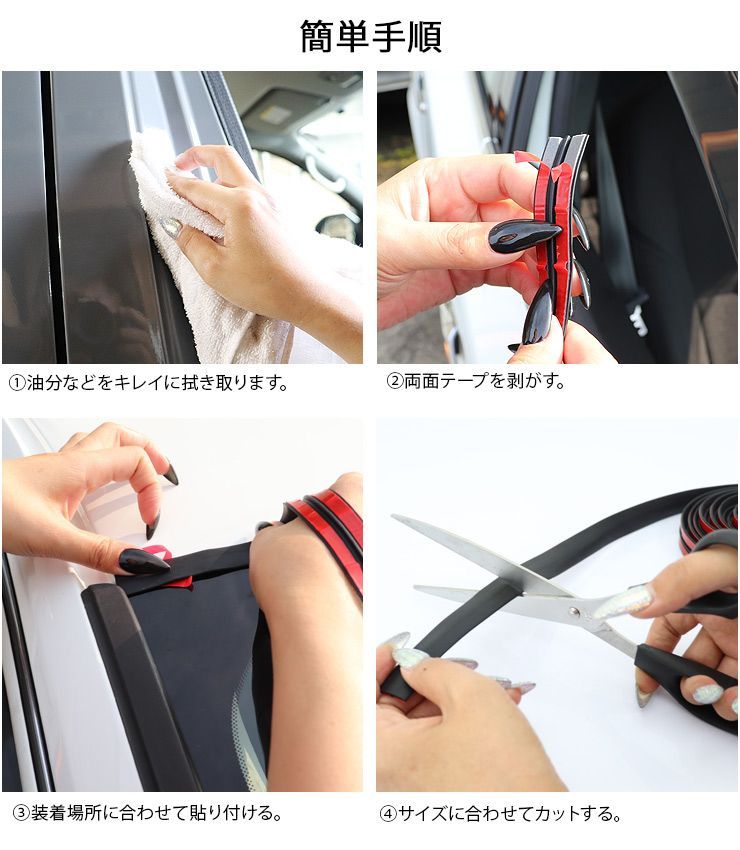 簡単手順

①油分などをキレイに拭き取ります。

②両面テープを剥がす。

③装着場所に合わせて貼り付ける。

④サイズに合わせてカットする。