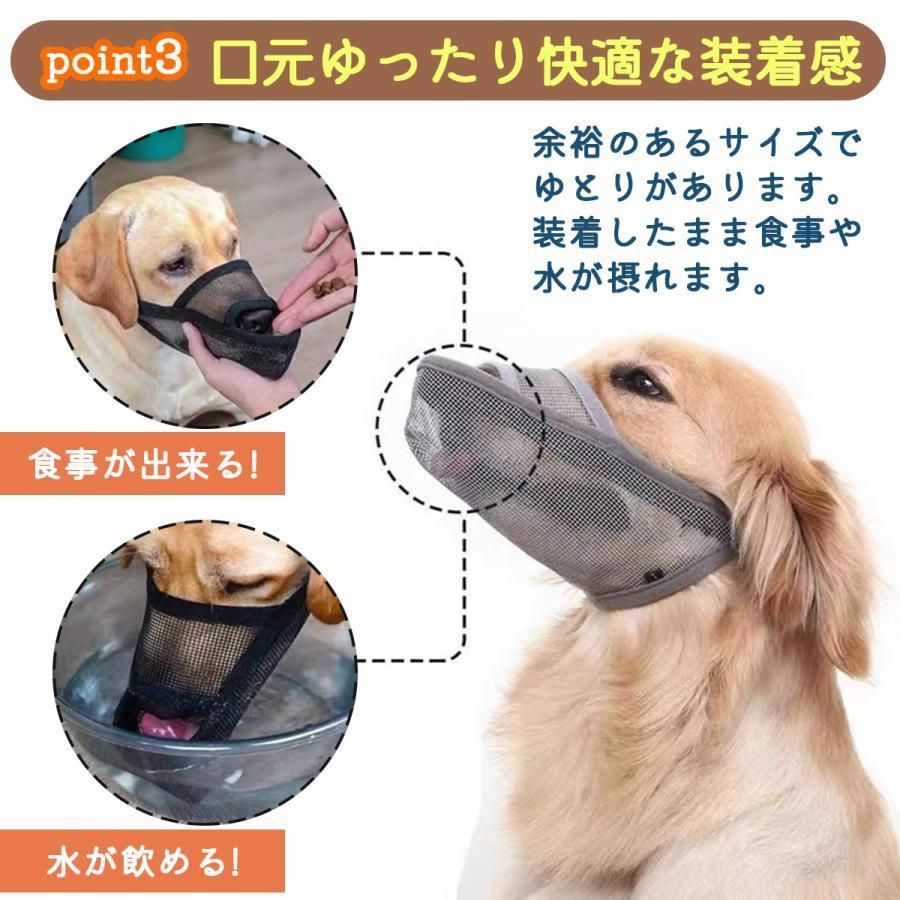 point3 口元ゆったり快適な装着感

余裕のあるサイズでゆとりがあります。装着したまま食事や水が摂れます。

食事が出来る!

水が飲める!