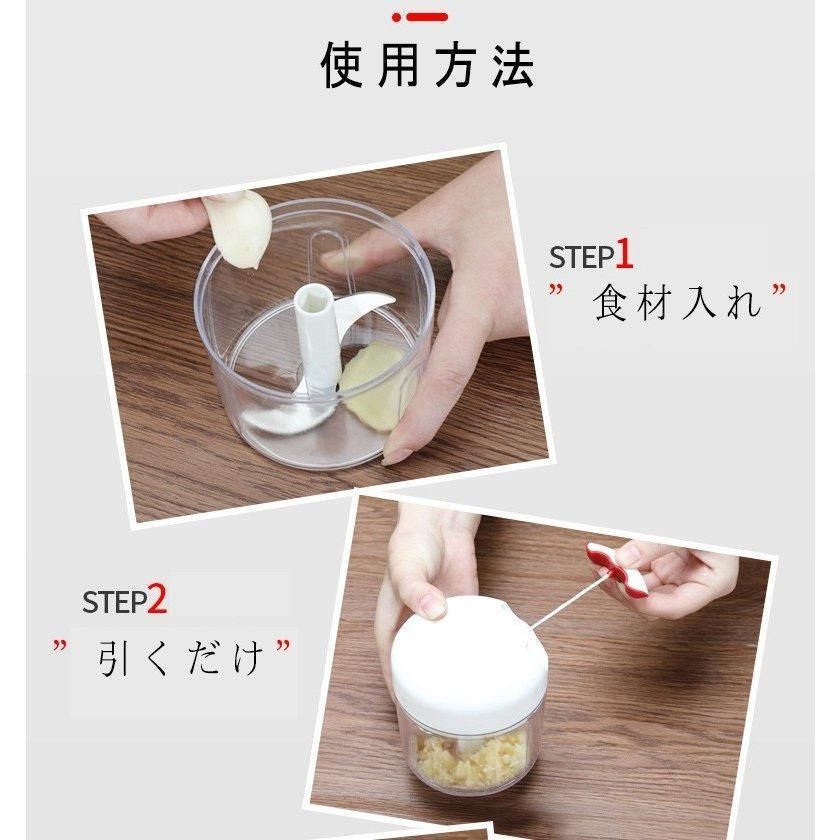 使用方法

STEP1
” 食材入れ ”

STEP2
” 引くだけ ”