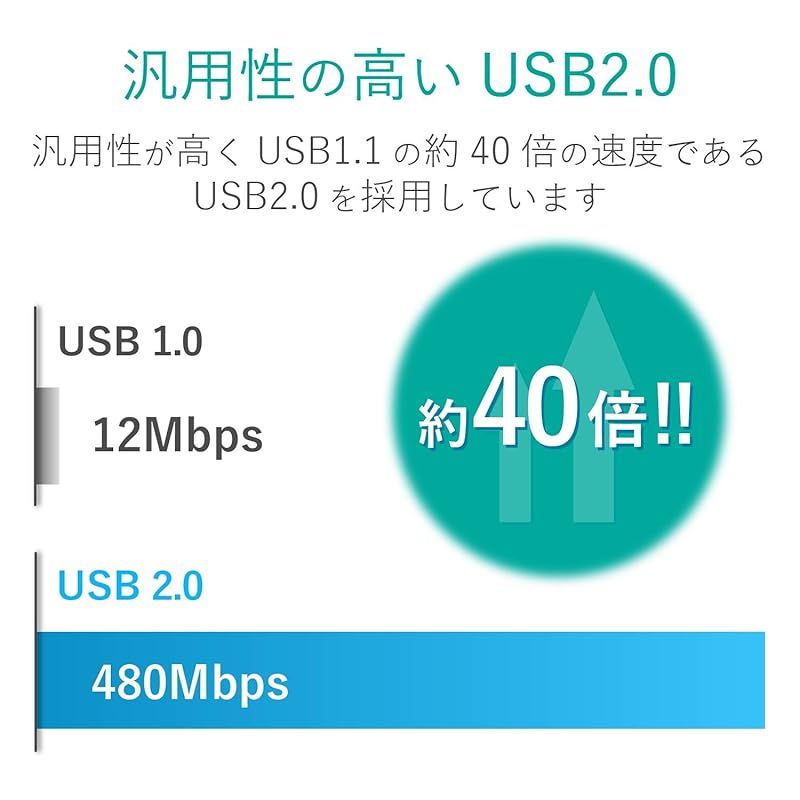 汎用性の高い USB2.0

汎用性が高く USB1.1 の約 40 倍の速度である USB2.0 を採用しています

USB 1.0

12Mbps

約40倍!!

USB 2.0

480Mbps