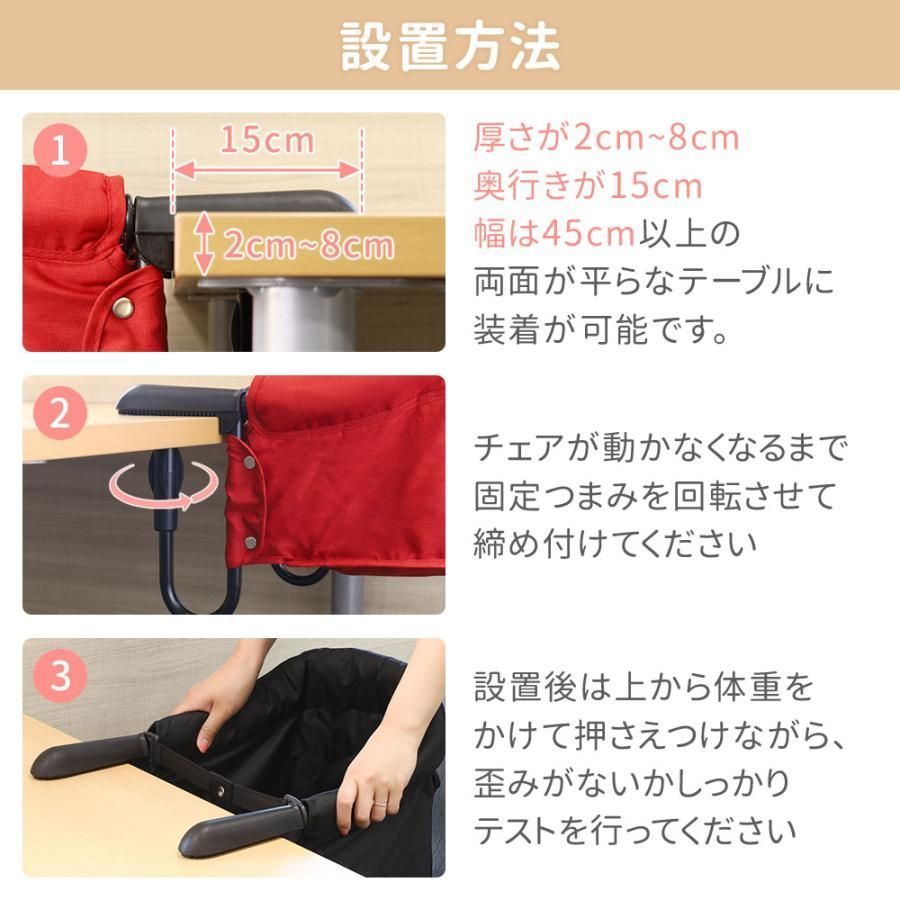 設置方法

1

15cm

2cm~8cm

厚さが2cm~8cm
奥行きが15cm
幅は45cm以上の
両面が平らなテーブルに
装着が可能です。

2

チェアが動かなくなるまで
固定つまみを回転させて
締め付けてください

3

設置後は上から体重を
かけて押さえつけながら、
歪みがないかしっかり
テストを行ってください