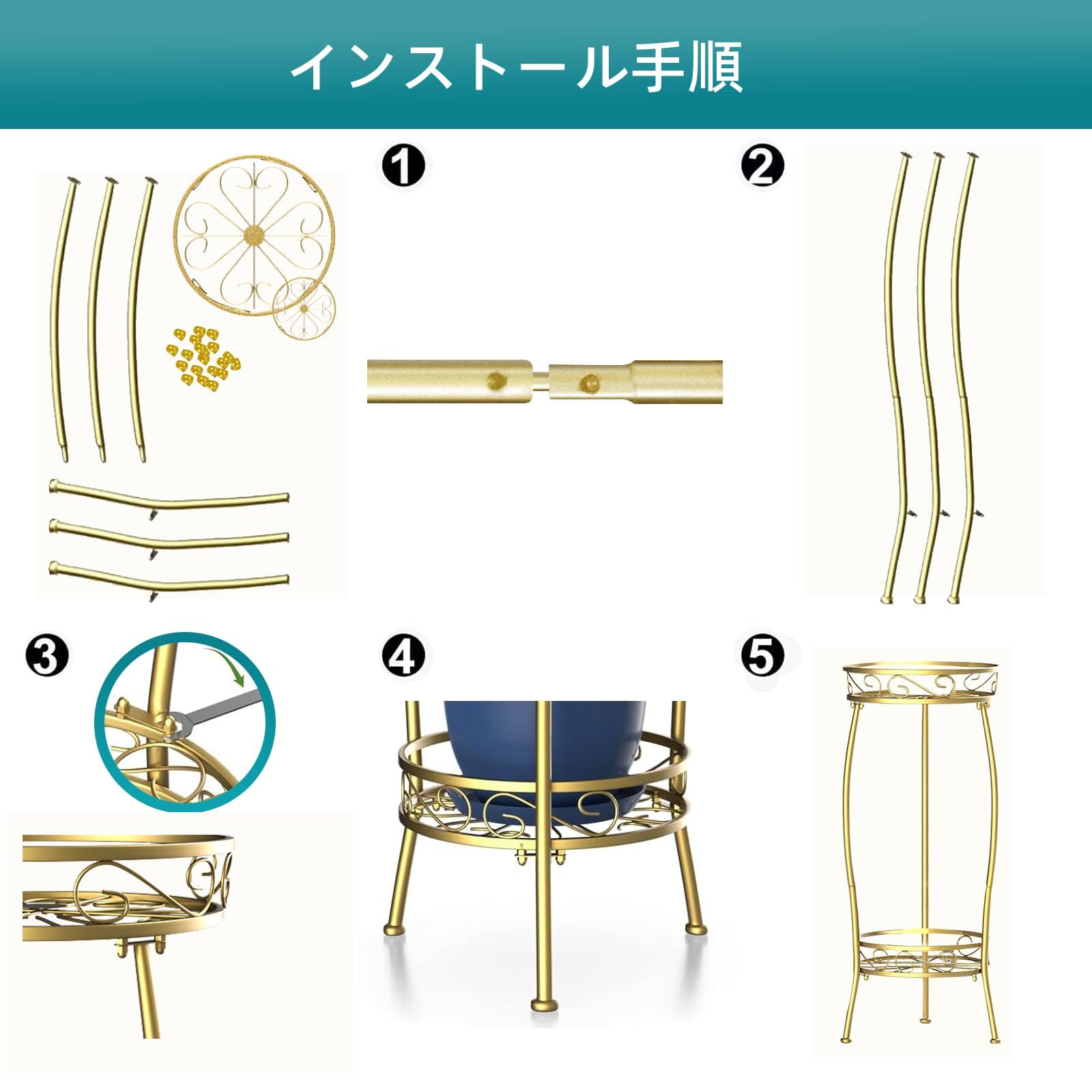 インストール手順

❶

❷

❸

❹

❺