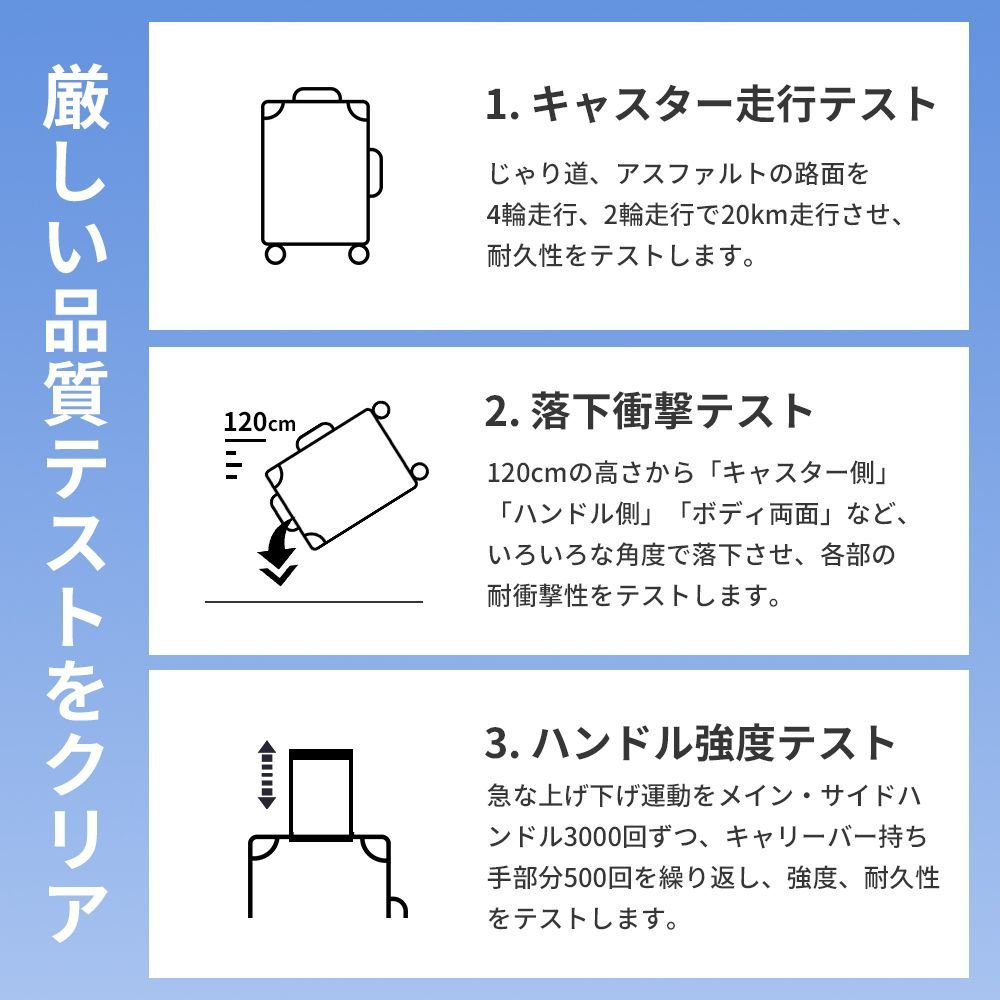 厳しい品質テストをクリア

1. キャスター走行テスト

じゃり道、アスファルトの路面を4輪走行、2輪走行で20km走行させ、耐久性をテストします。

120cm

2. 落下衝撃テスト

120cmの高さから「キャスター側」「ハンドル側」「ボディ両面」など、いろいろな角度で落下させ、各部の耐衝撃性をテストします。

3. ハンドル強度テスト

急な上げ下げ運動をメイン・サイドハンドル3000回ずつ、キャリーバー持ち手部分500回を繰り返し、強度、耐久性をテストします。