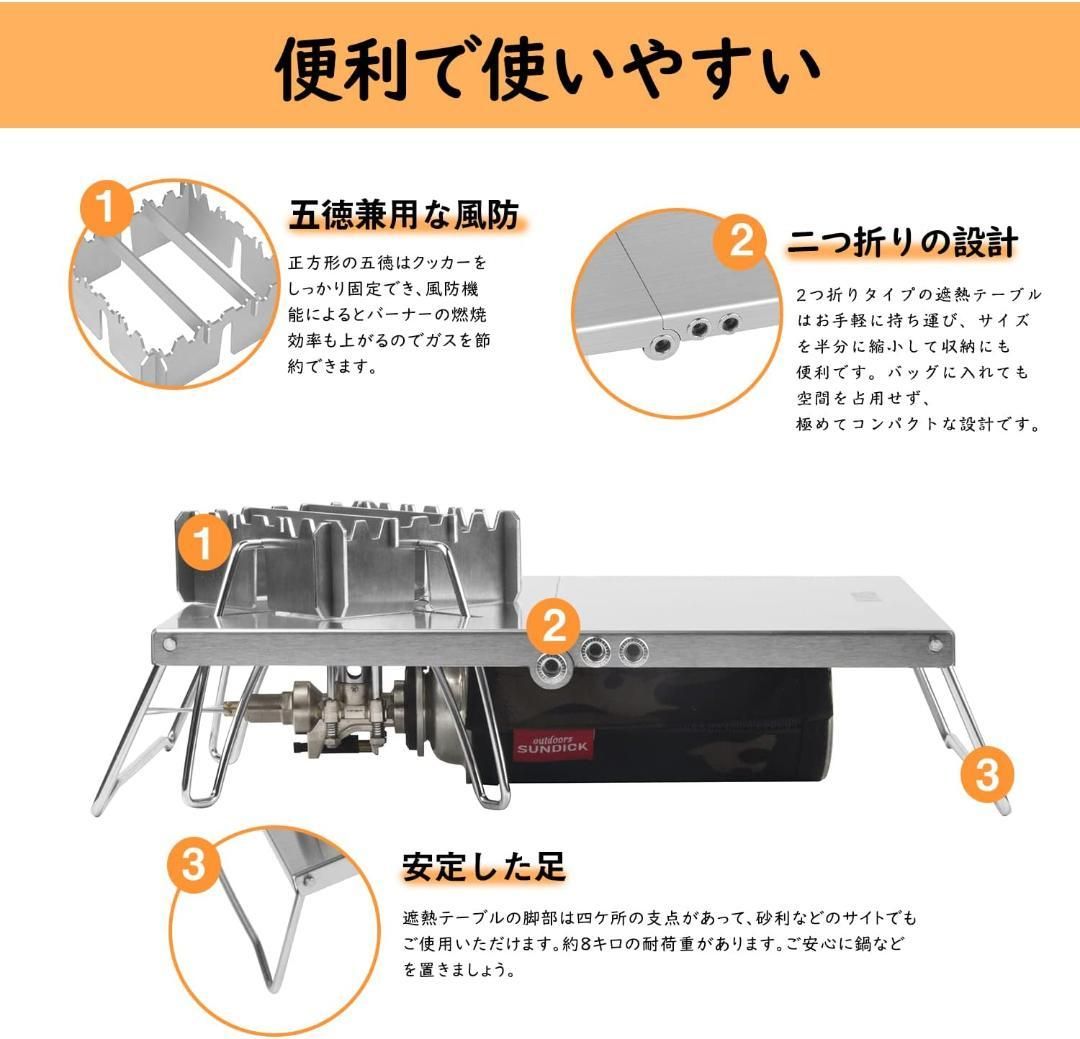 便利で使いやすい

1

五徳兼用な風防

正方形の五徳はクッカーをしっかり固定でき、風防機能によるとバーナーの燃焼効率も上がるのでガスを節約できます。

2

二つ折りの設計

2つ折りタイプの遮熱テーブルはお手軽に持ち運び、サイズを半分に縮小して収納にも便利です。バッグに入れても空間を占用せず、極めてコンパクトな設計です。

1

2

outdoors
SUNDICK

3

3

安定した足

遮熱テーブルの脚部は四ケ所の支点があって、砂利などのサイトでもご使用いただけます。約8キロの耐荷重があります。ご安心に鍋などを置きましょう。