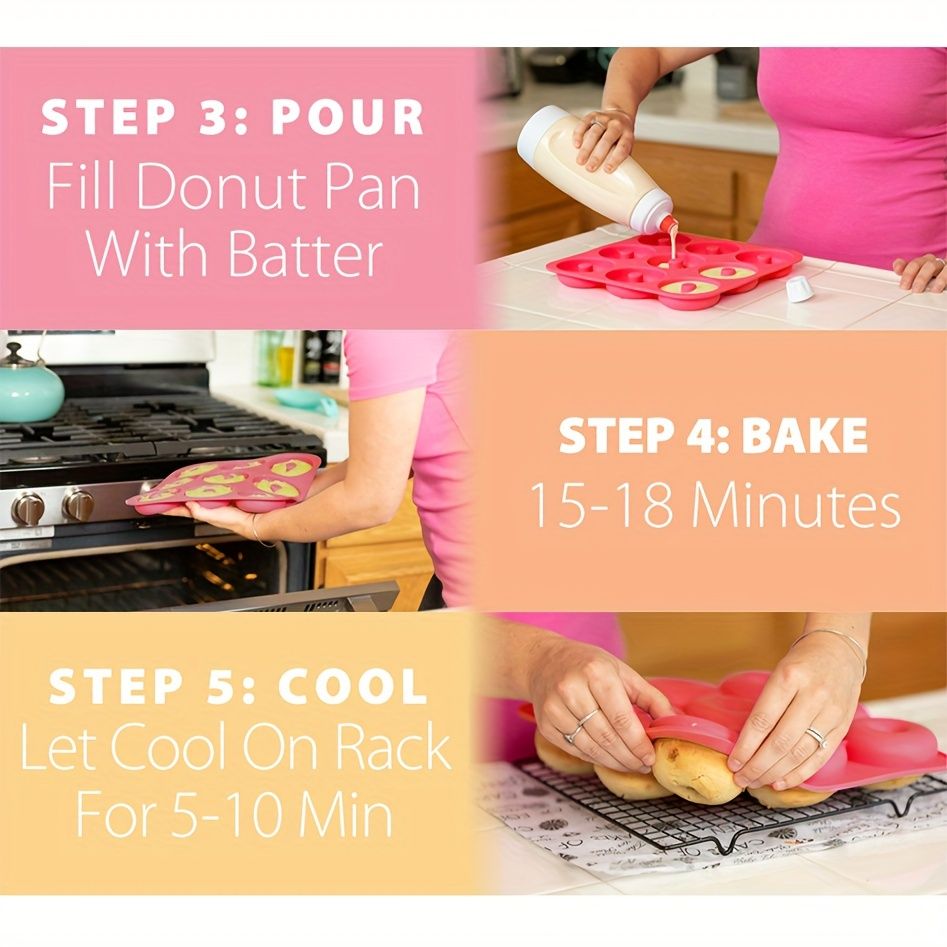 STEP 3: POUR
Fill Donut Pan With Batter

STEP 4: BAKE
15-18 Minutes

STEP 5: COOL
Let Cool On Rack For 5-10 Min