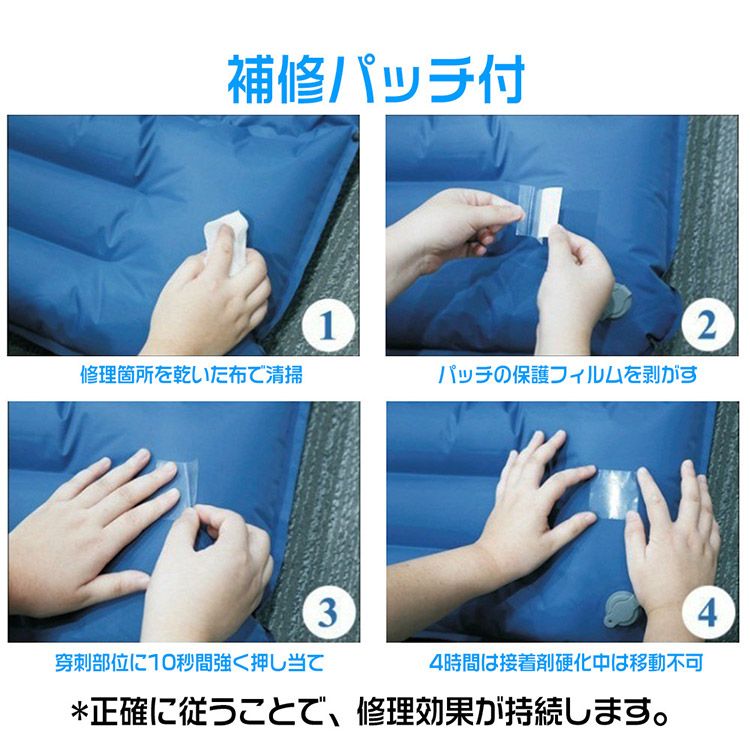 補修パッチ付

1
修理箇所を乾いた布で清掃

2
パッチの保護フィルムを剥がす

3
穿刺部位に10秒間強く押し当て

4
4時間は接着剤硬化中は移動不可

*正確に従うことで、修理効果が持続します。