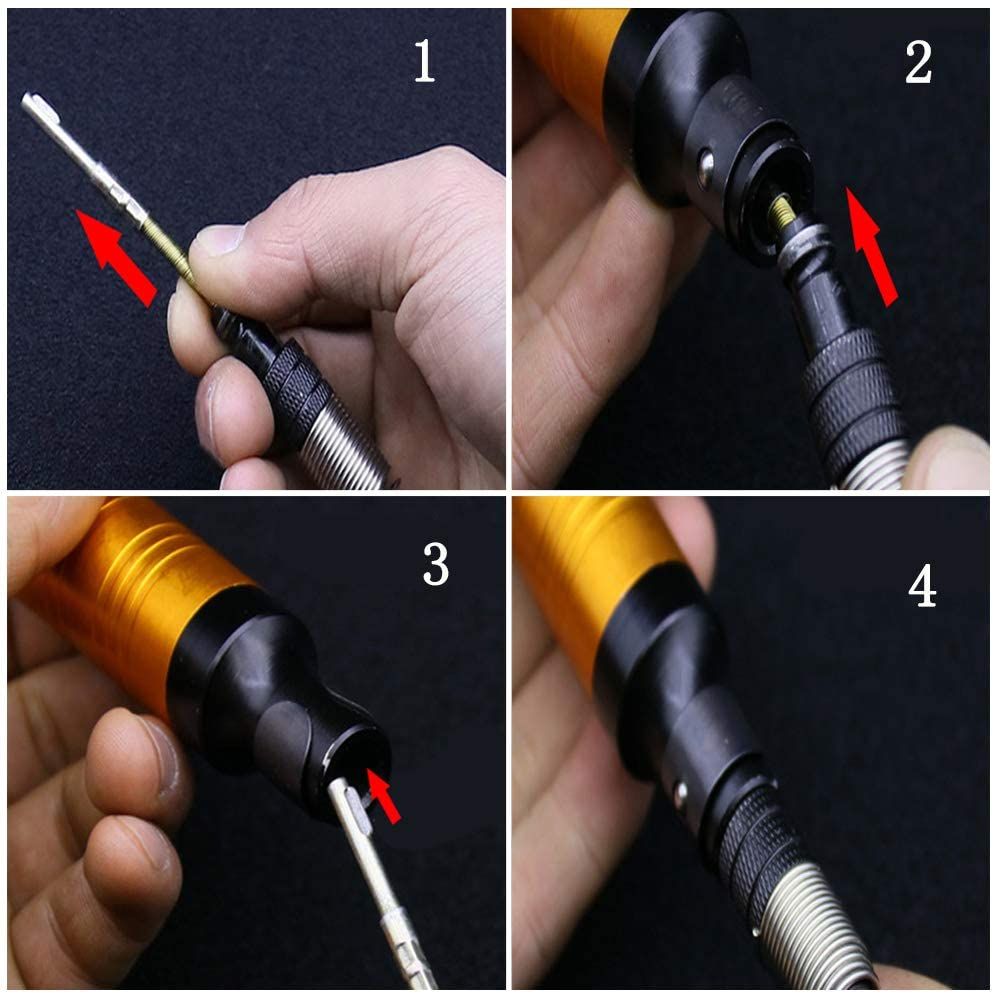 1
2
3
4