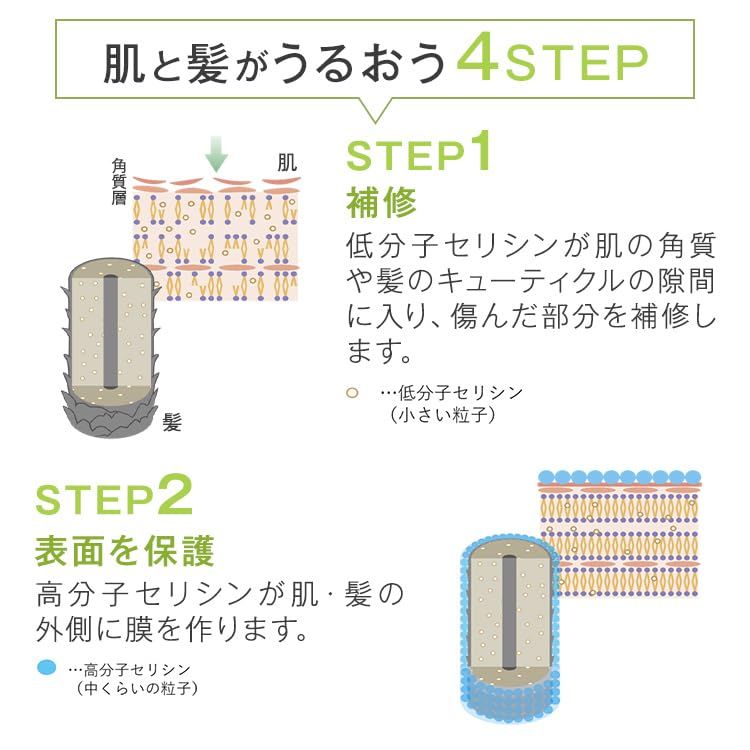 肌と髪がうるおう4STEP

角質層

肌

髪

STEP1
補修
低分子セリシンが肌の角質や髪のキューティクルの隙間に入り、傷んだ部分を補修します。

…低分子セリシン
（小さい粒子）

STEP2
表面を保護
高分子セリシンが肌・髪の外側に膜を作ります。

…高分子セリシン
（中くらいの粒子）