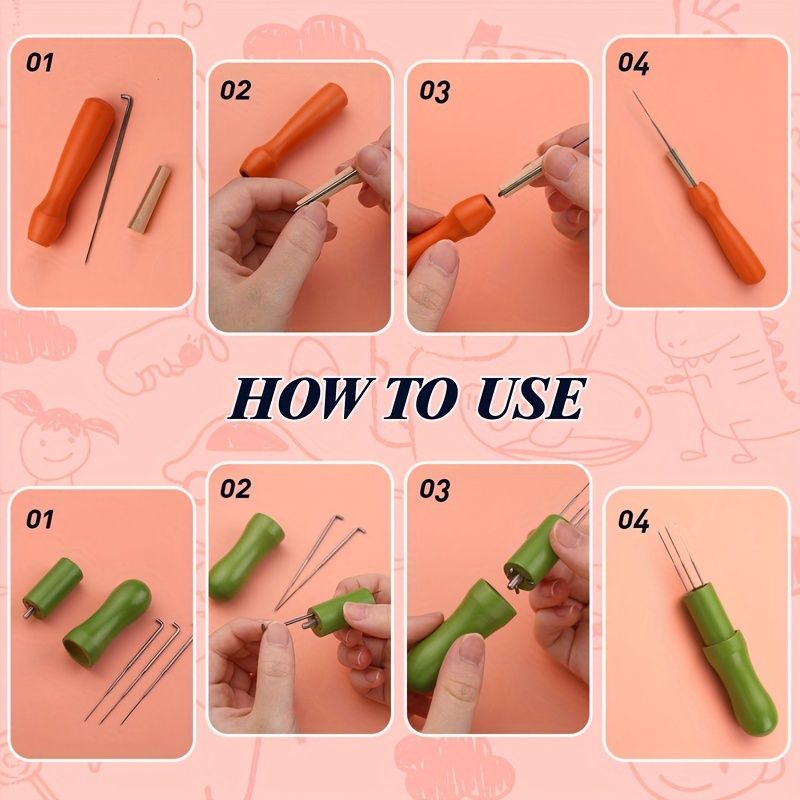 01

02

03

04

HOW TO USE

01

02

03

04