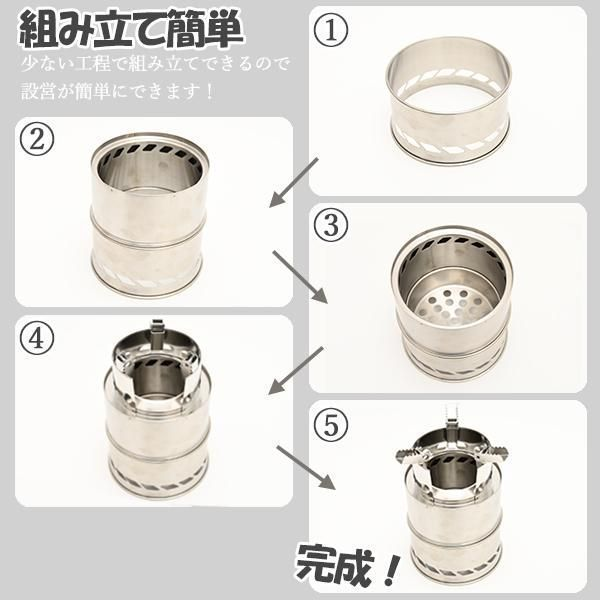 組み立て簡単
少ない工程で組み立てできるので設営が簡単にできます！

①

②

③

④

⑤

完成！