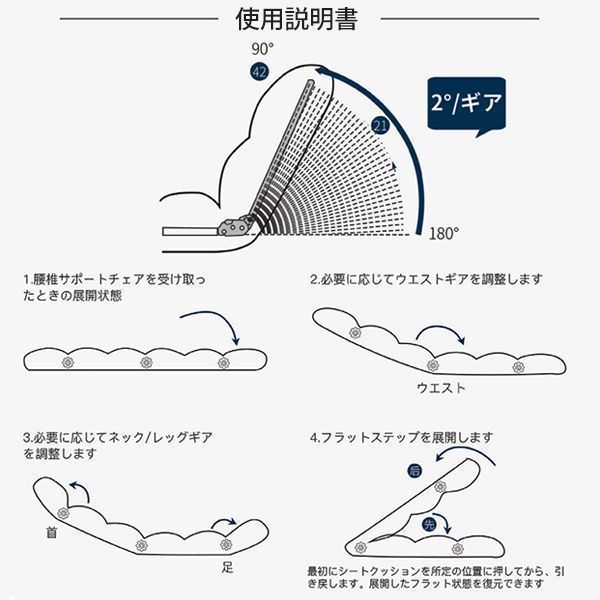 使用説明書

90°
42
21
2°/ギア
180°

1.腰椎サポートチェアを受け取ったときの展開状態

2.必要に応じてウエストギアを調整します

ウエスト

3.必要に応じてネック/レッグギアを調整します

首
足

4.フラットステップを展開します

后
先

最初にシートクッションを所定の位置に押してから、引き戻します。展開したフラット状態を復元できます