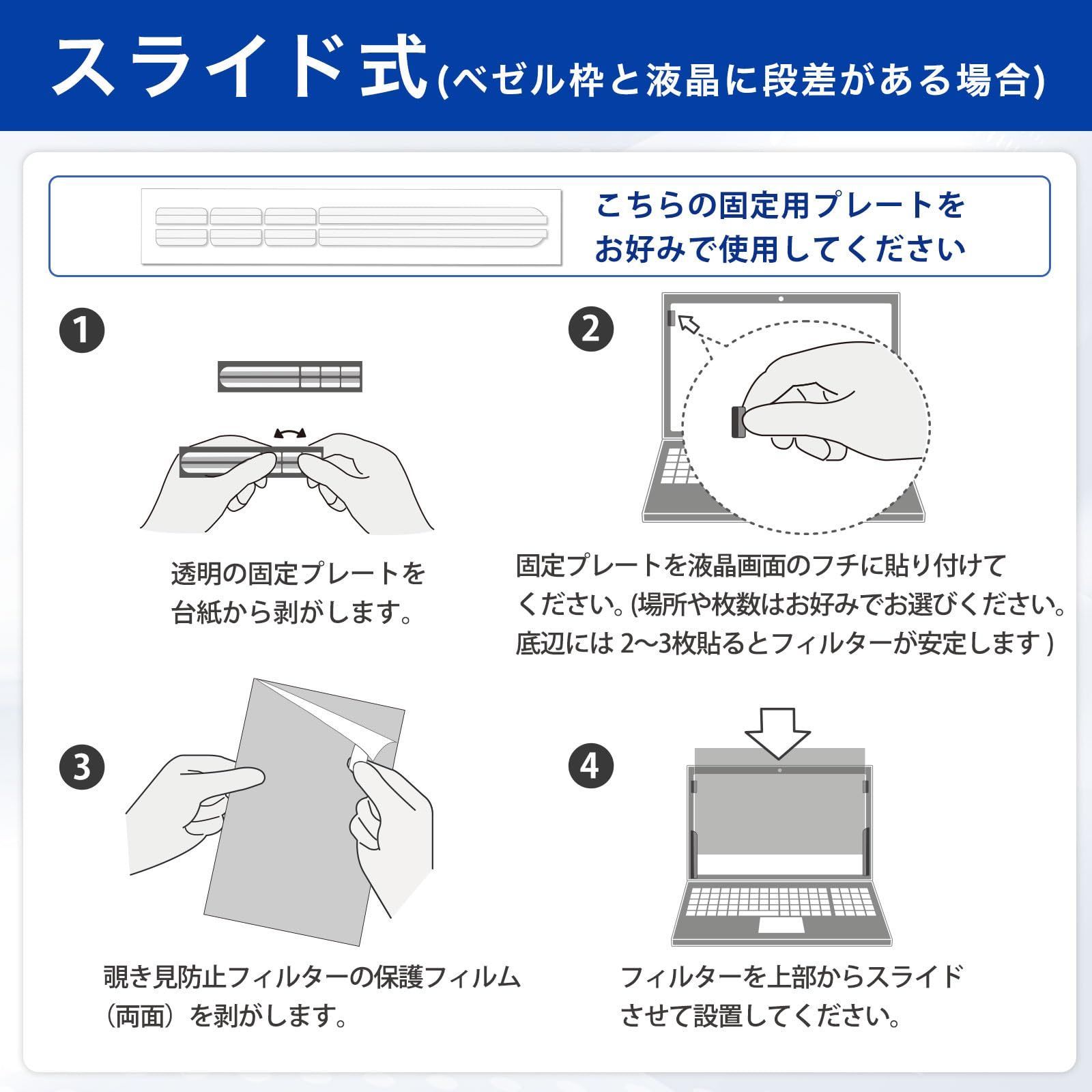 スライド式(ベゼル枠と液晶に段差がある場合)

こちらの固定用プレートをお好みで使用してください

1

透明の固定プレートを台紙から剥がします。

2

固定プレートを液晶画面のフチに貼り付けてください。(場所や枚数はお好みでお選びください。底辺には 2〜3枚貼るとフィルターが安定します )

3

覗き見防止フィルターの保護フィルム（両面）を剥がします。

4

フィルターを上部からスライドさせて設置してください。