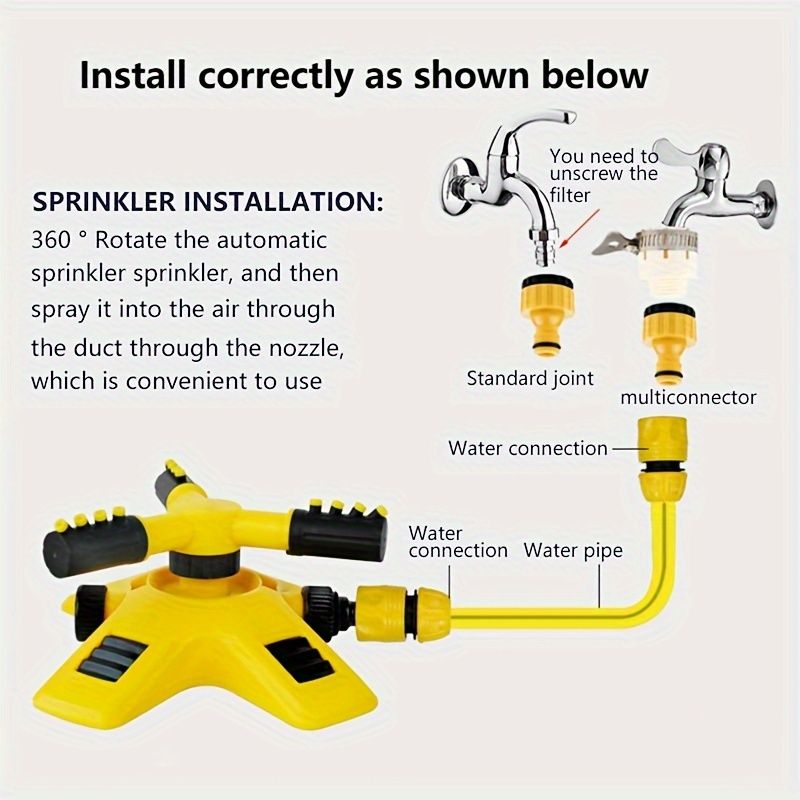 Install correctly as shown below

SPRINKLER INSTALLATION:
360 ° Rotate the automatic sprinkler sprinkler, and then spray it into the air through the duct through the nozzle, which is convenient to use

You need to unscrew the filter

Standard joint

multiconnector

Water connection

Water connection

Water pipe