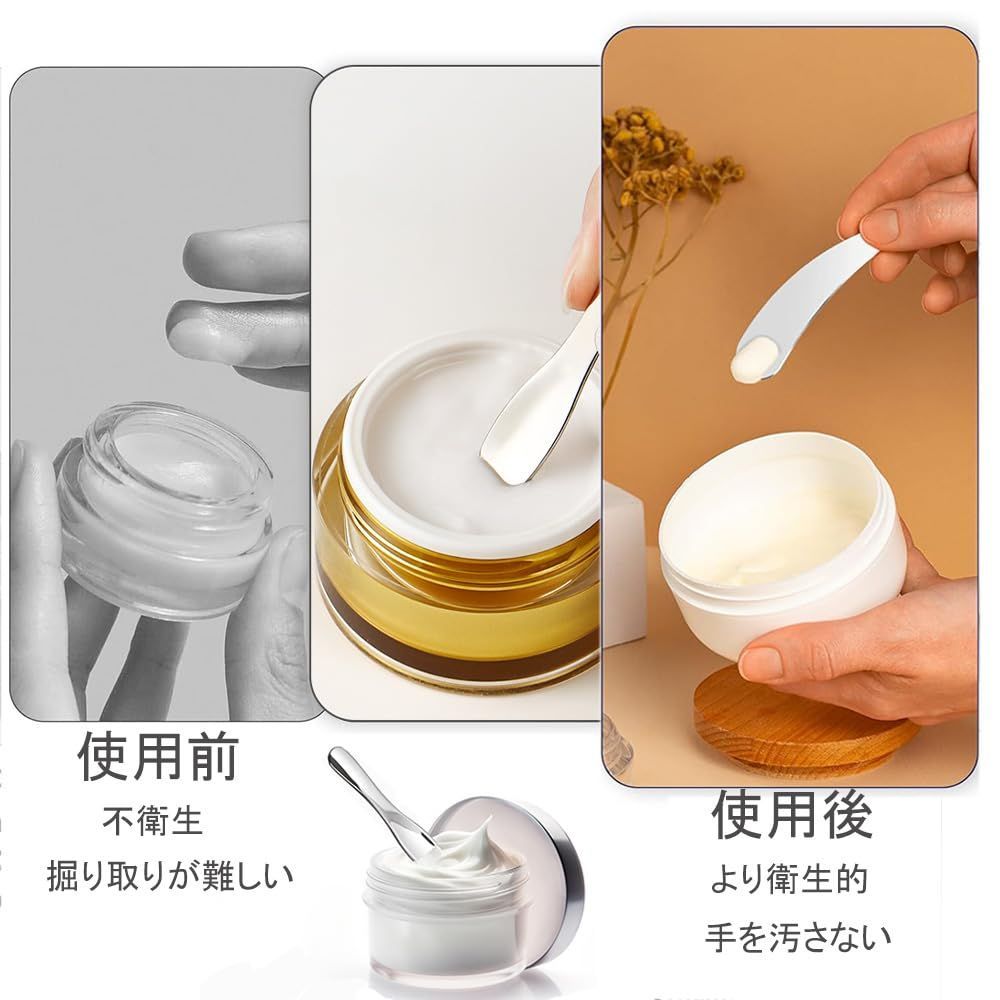 使用前
不衛生
掘り取りが難しい

使用後
より衛生的
手を汚さない